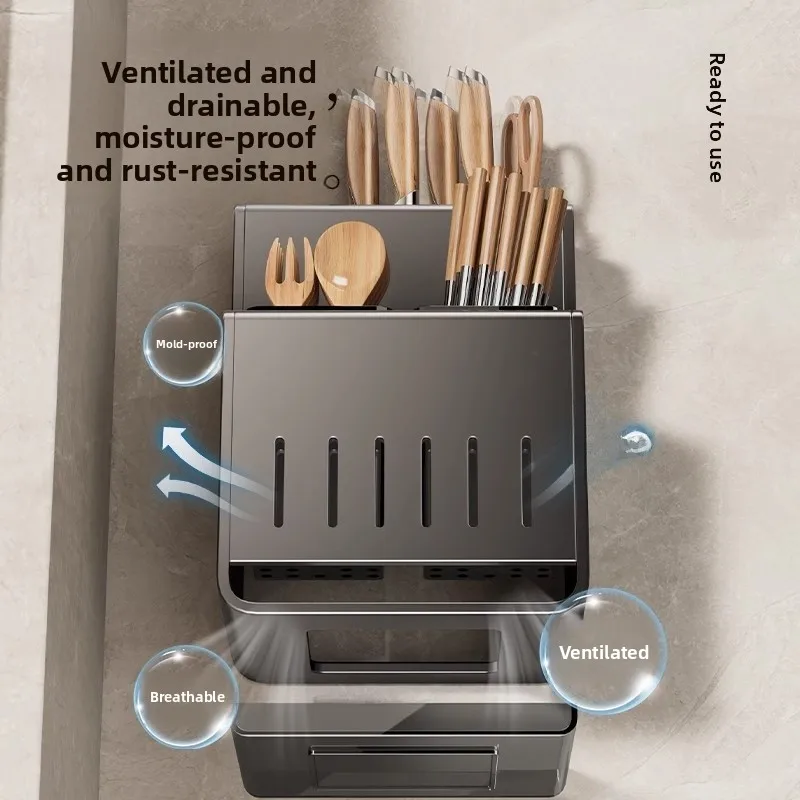 Ventilated and drainable, moisture-proof and rust-resistant

Ready to use

Mold-proof

Ventilated

Breathable