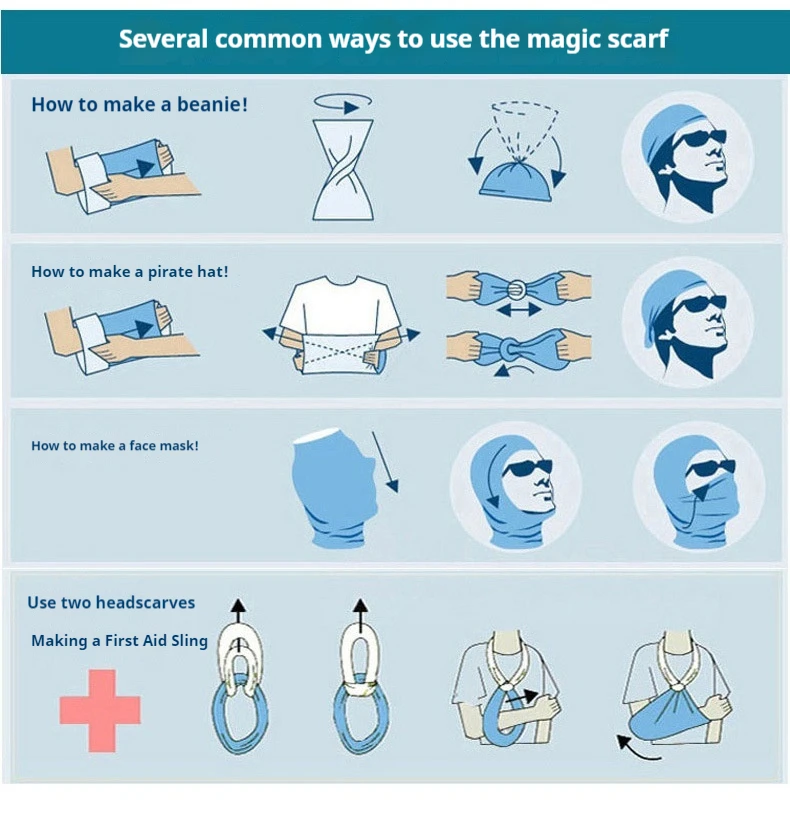 Several common ways to use the magic scarf

How to make a beanie!

How to make a pirate hat!

How to make a face mask!

Use two headscarves

Making a First Aid Sling