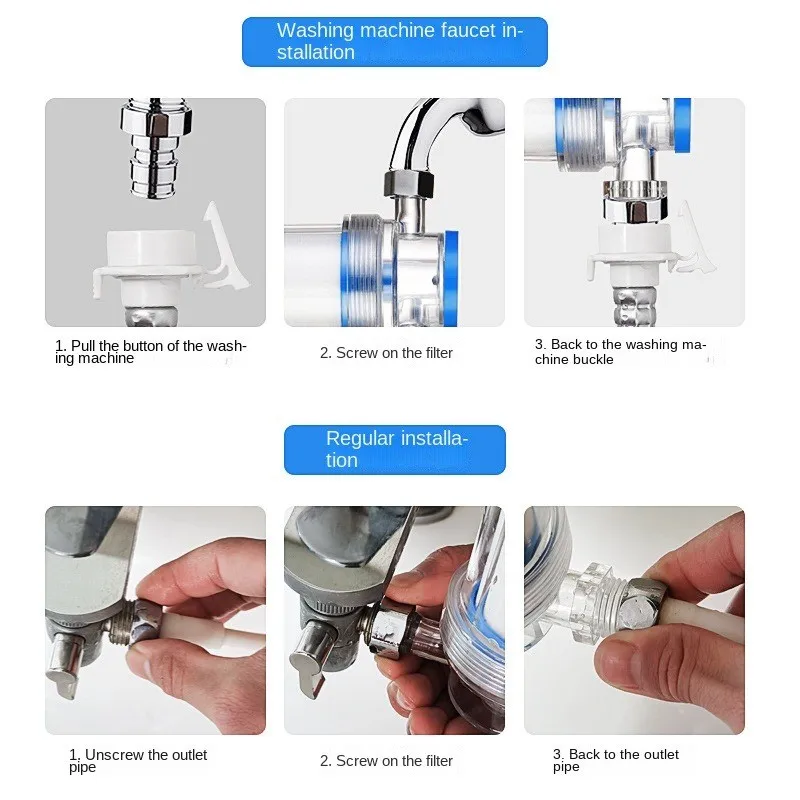 Washing machine faucet installation

1. Pull the button of the washing machine

2. Screw on the filter

3. Back to the washing machine buckle

Regular installation

1. Unscrew the outlet pipe

2. Screw on the filter

3. Back to the outlet pipe