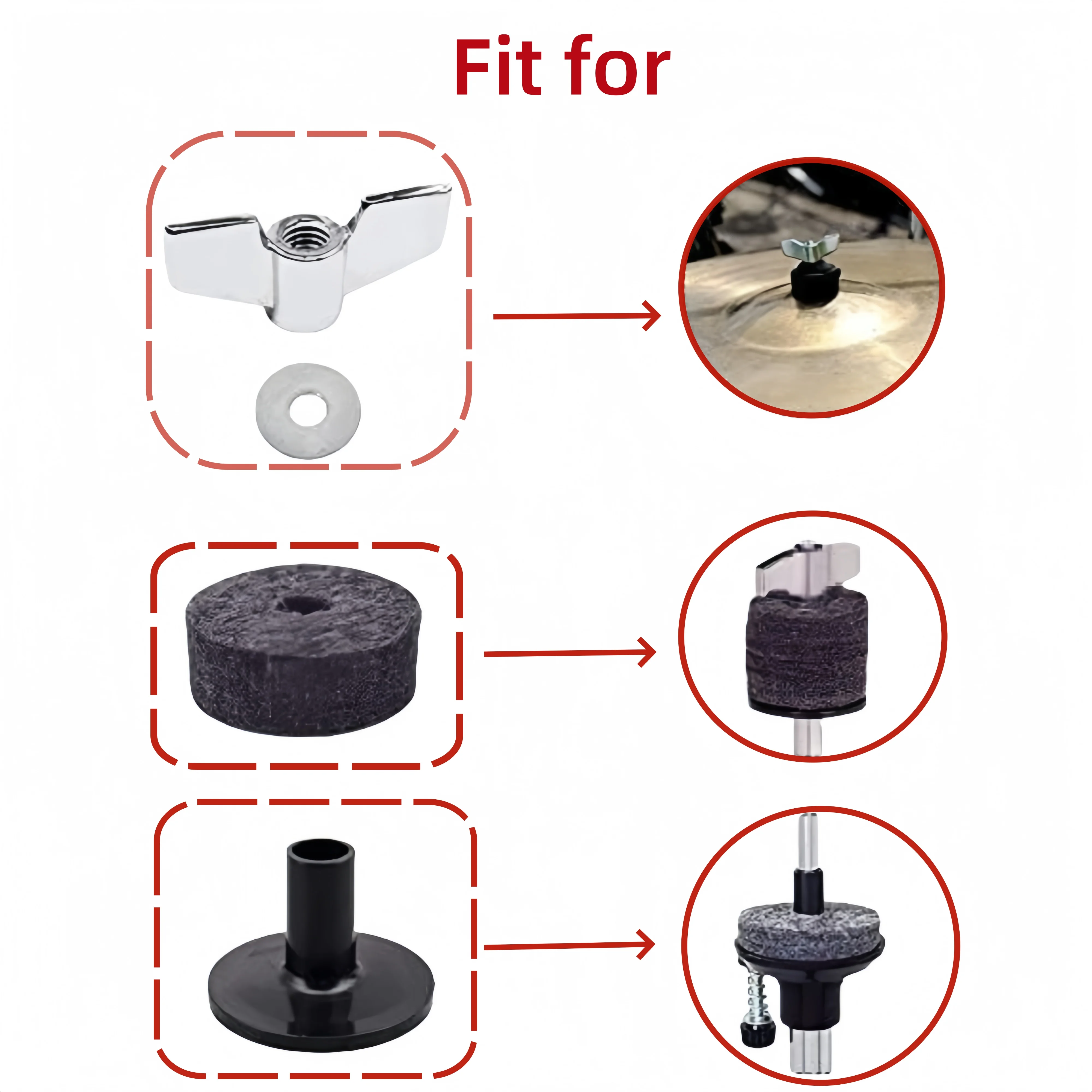 Fit for