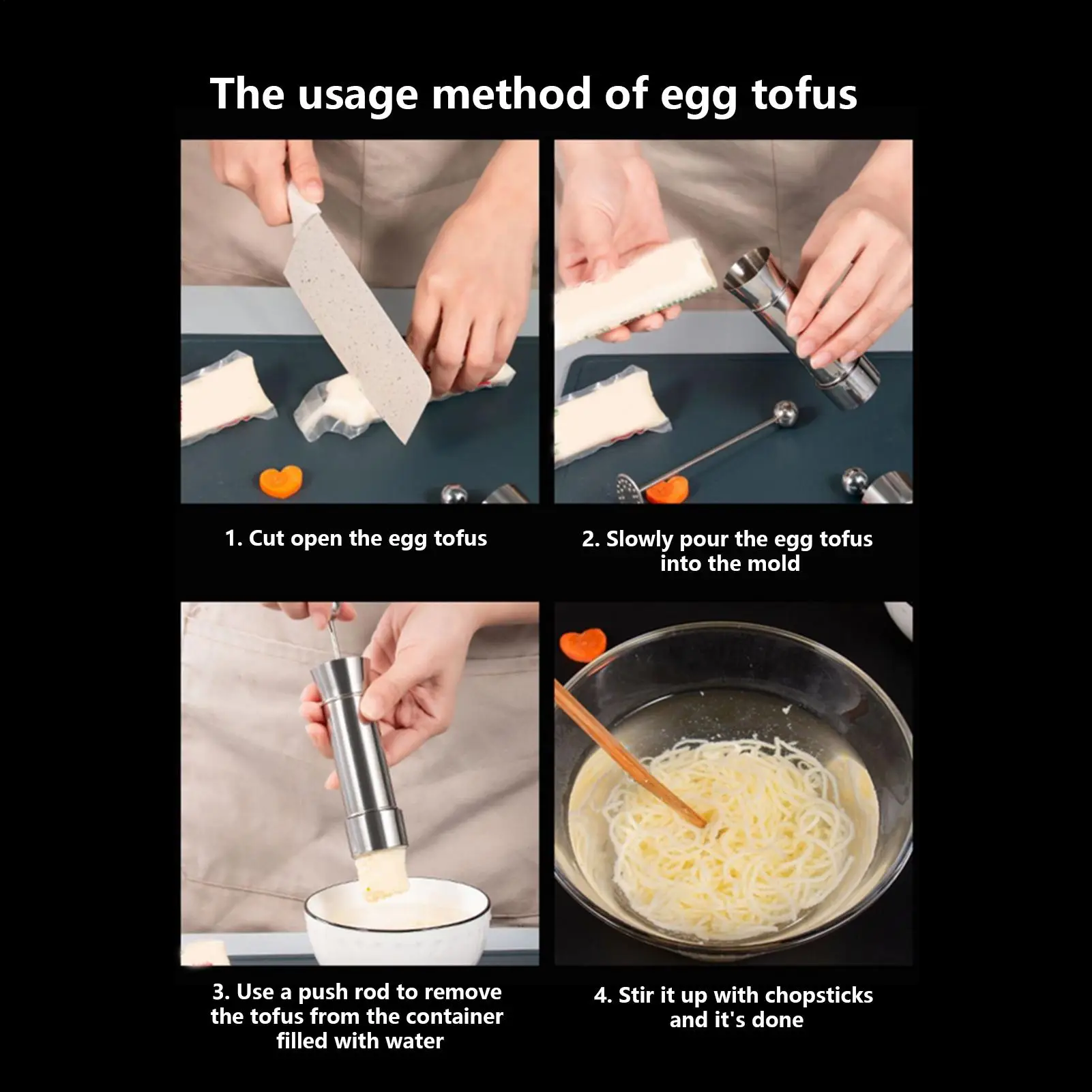 The usage method of egg tofus

1. Cut open the egg tofus

2. Slowly pour the egg tofus into the mold

3. Use a push rod to remove the tofus from the container filled with water

4. Stir it up with chopsticks and it's done