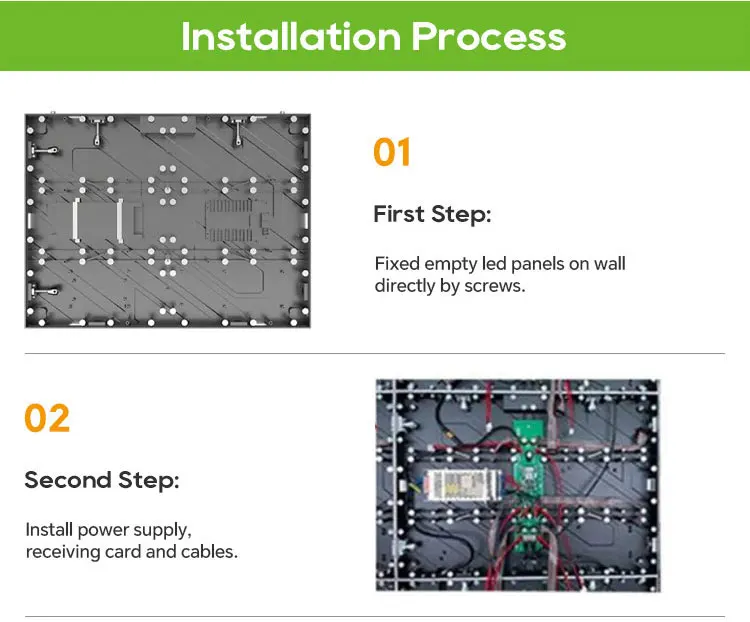 Installation Process

01

First Step:

Fixed empty led panels on wall directly by screws.

02

Second Step:

Install power supply, receiving card and cables.