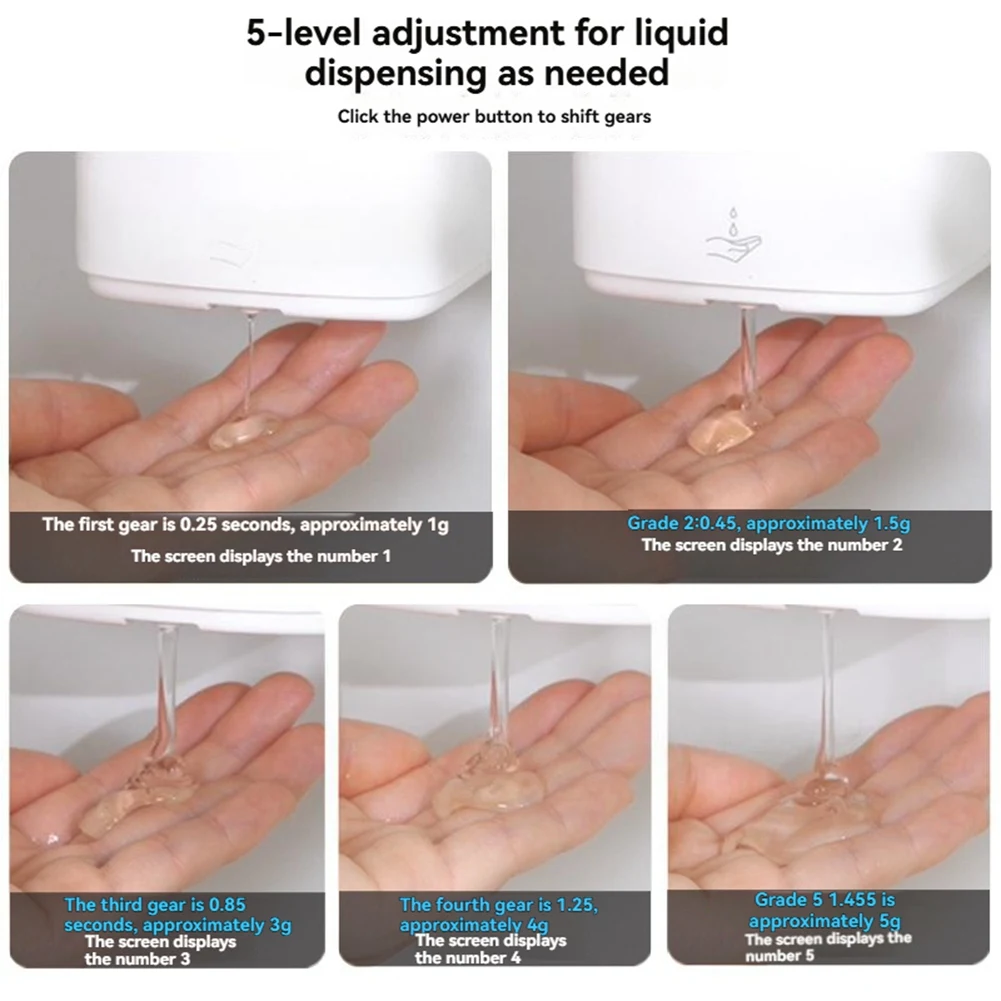 5-level adjustment for liquid dispensing as needed

Click the power button to shift gears

The first gear is 0.25 seconds, approximately 1g

The screen displays the number 1

Grade 2:0.45, approximately 1.5g

The screen displays the number 2

The third gear is 0.85 seconds, approximately 3g

The screen displays the number 3

The fourth gear is 1.25, approximately 4g

The screen displays the number 4

Grade 5 1.455 is approximately 5g

The screen displays the number 5