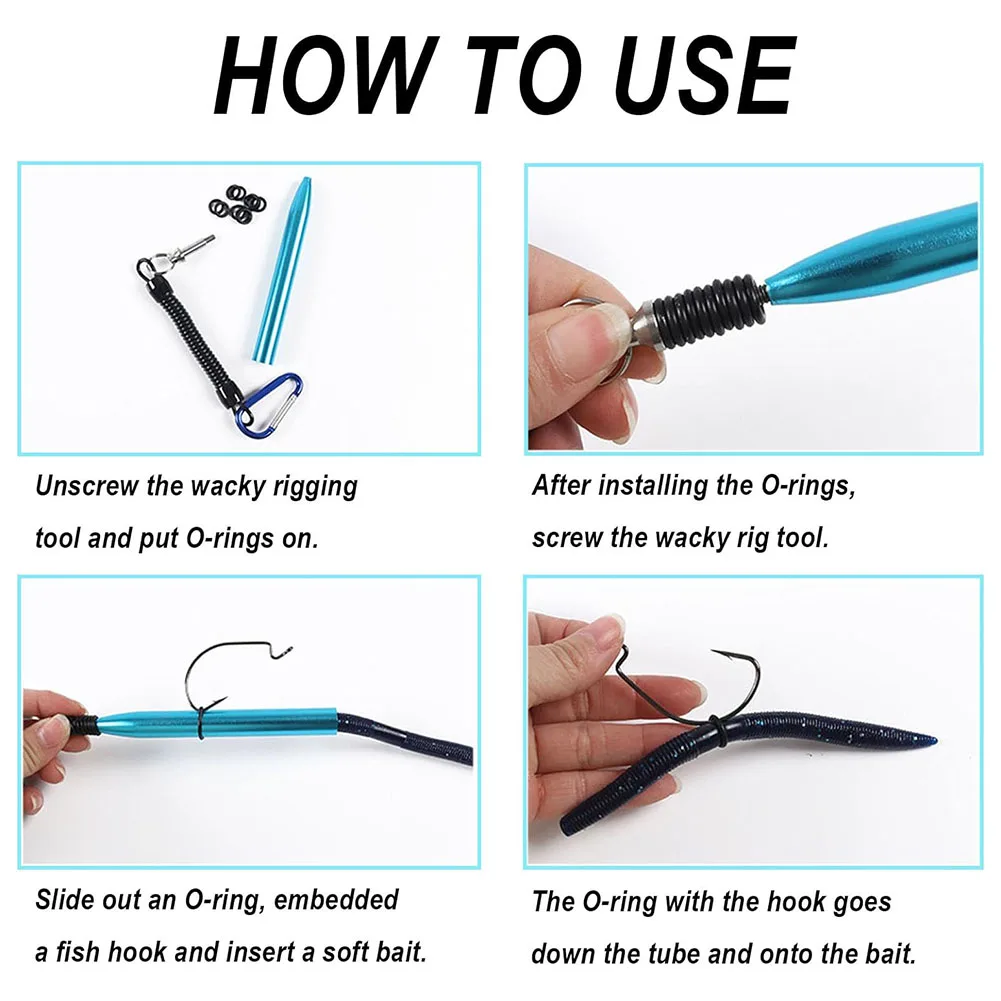 HOW TO USE

Unscrew the wacky rigging tool and put O-rings on.

After installing the O-rings, screw the wacky rig tool.

Slide out an O-ring, embedded a fish hook and insert a soft bait.

The O-ring with the hook goes down the tube and onto the bait.