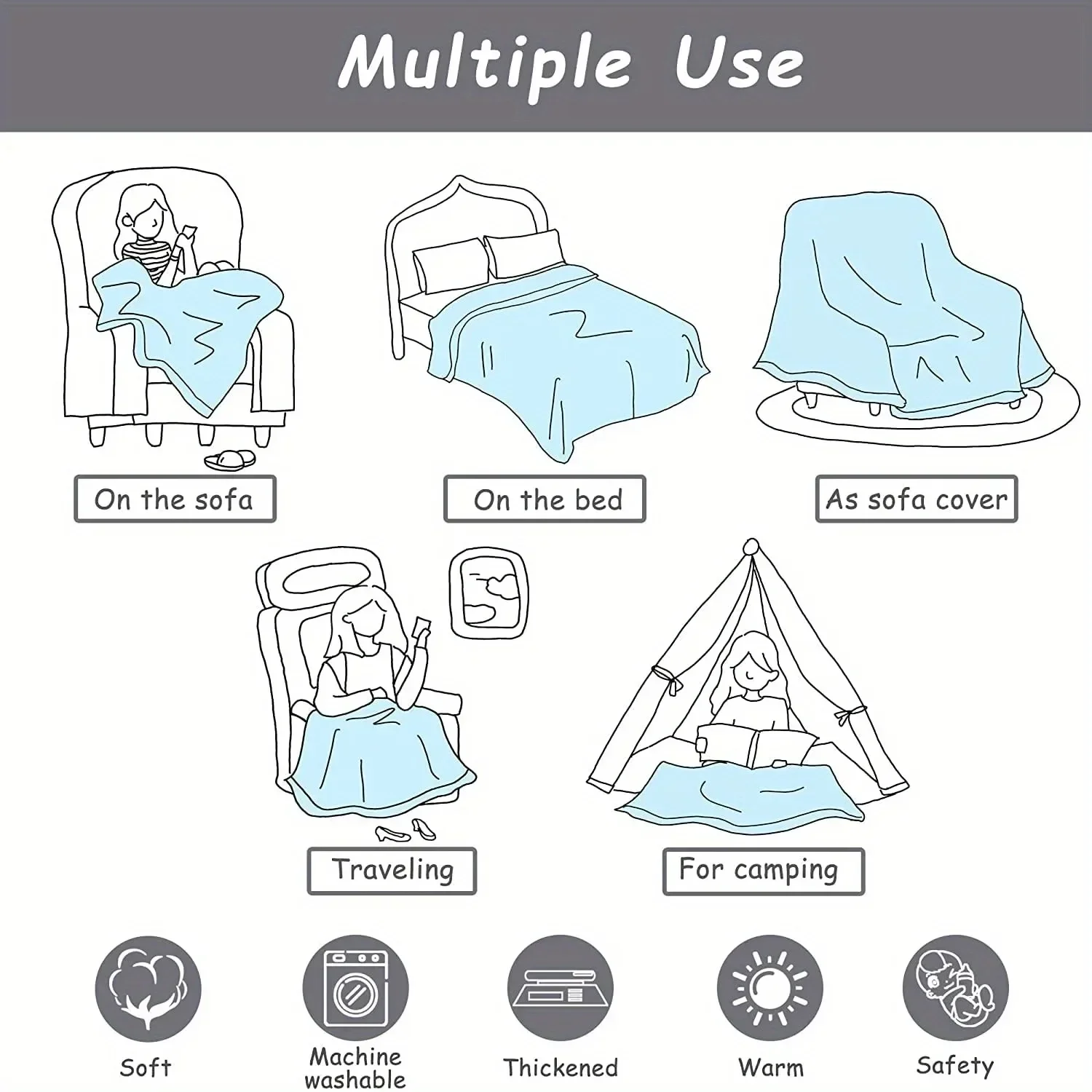 Multiple Use

On the sofa

On the bed

As sofa cover

Traveling

For camping

Soft

Machine washable

Thickened

Warm

Safety