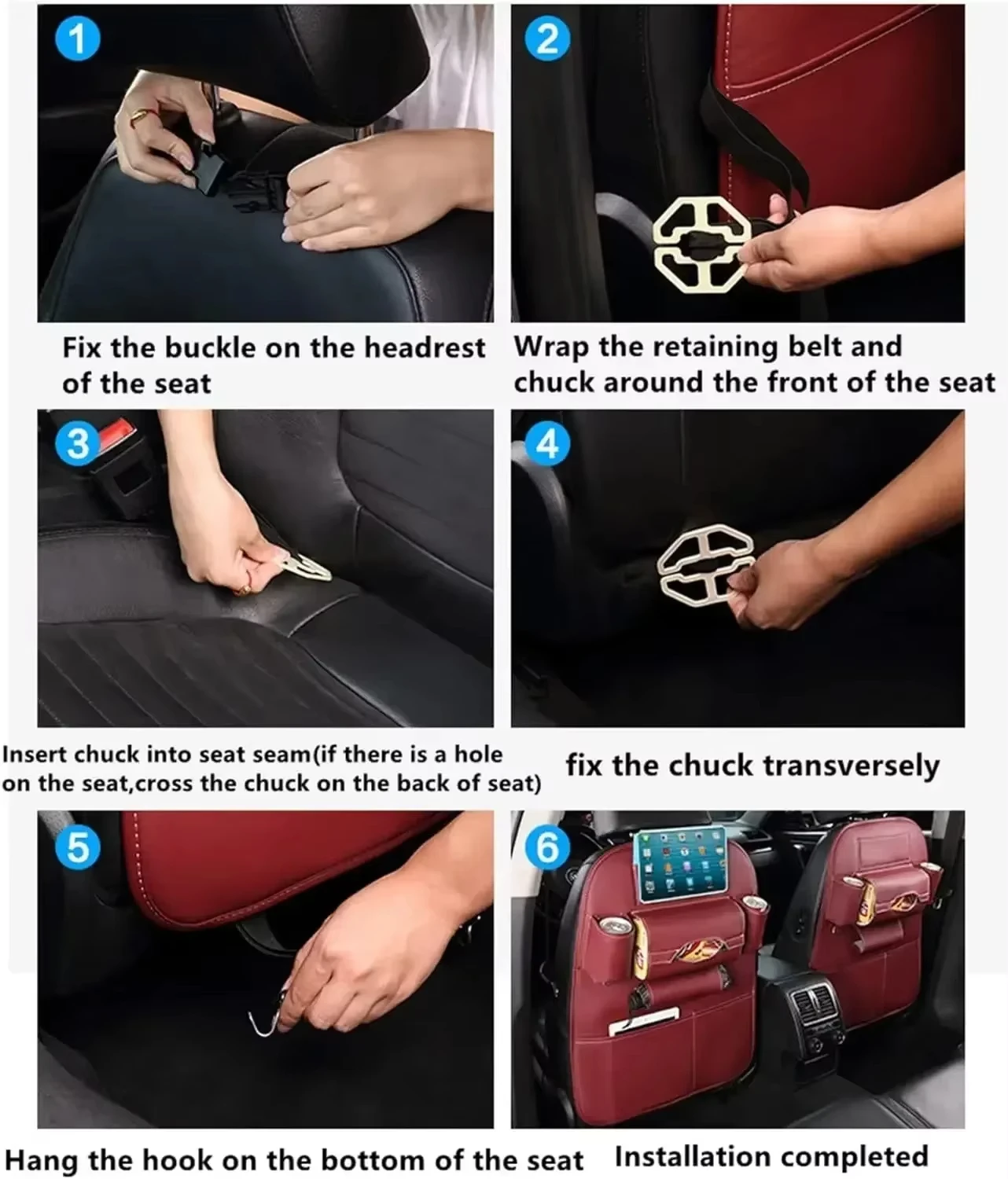 1

Fix the buckle on the headrest of the seat

2

Wrap the retaining belt and chuck around the front of the seat

3

Insert chuck into seat seam(if there is a hole on the seat,cross the chuck on the back of seat)

4

fix the chuck transversely

5

Hang the hook on the bottom of the seat

6

Installation completed