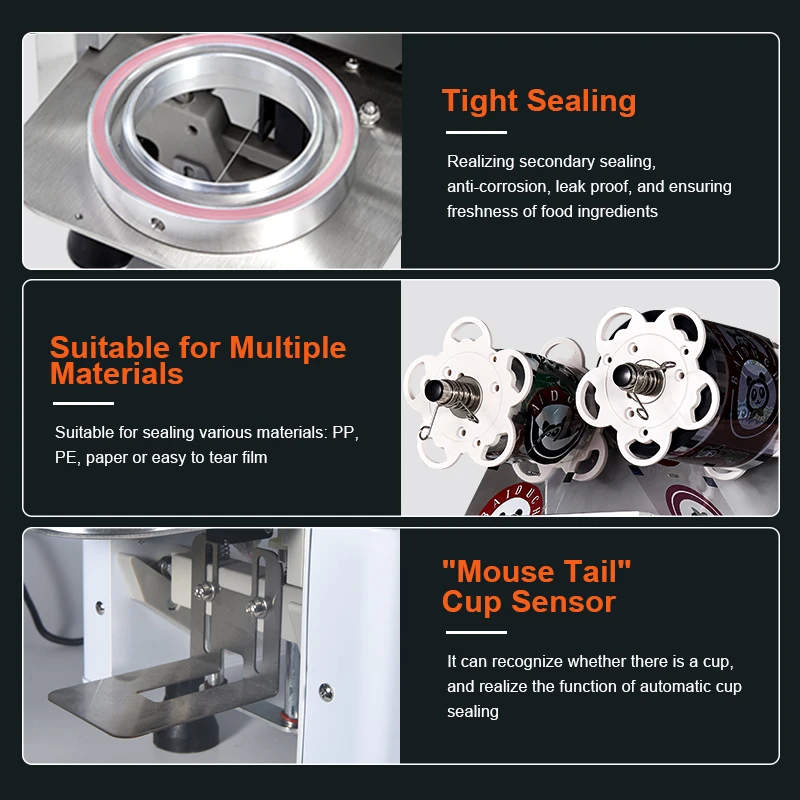 Tight Sealing

Realizing secondary sealing, anti-corrosion, leak proof, and ensuring freshness of food ingredients

Suitable for Multiple Materials

Suitable for sealing various materials: PP, PE, paper or easy to tear film

"Mouse Tail" Cup Sensor

It can recognize whether there is a cup, and realize the function of automatic cup sealing