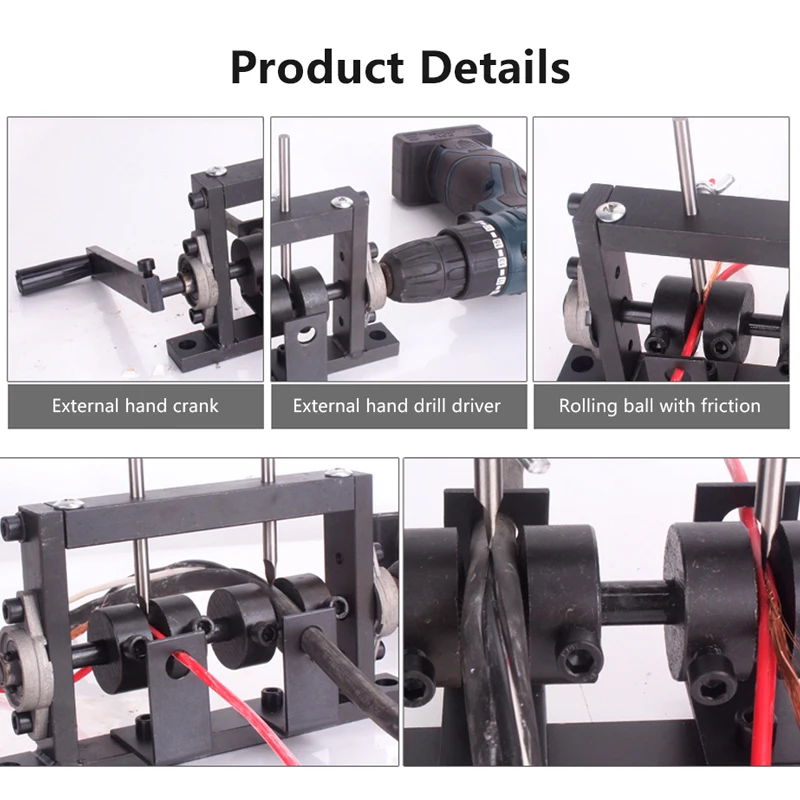 Product Details

External hand crank

External hand drill driver

Rolling ball with friction