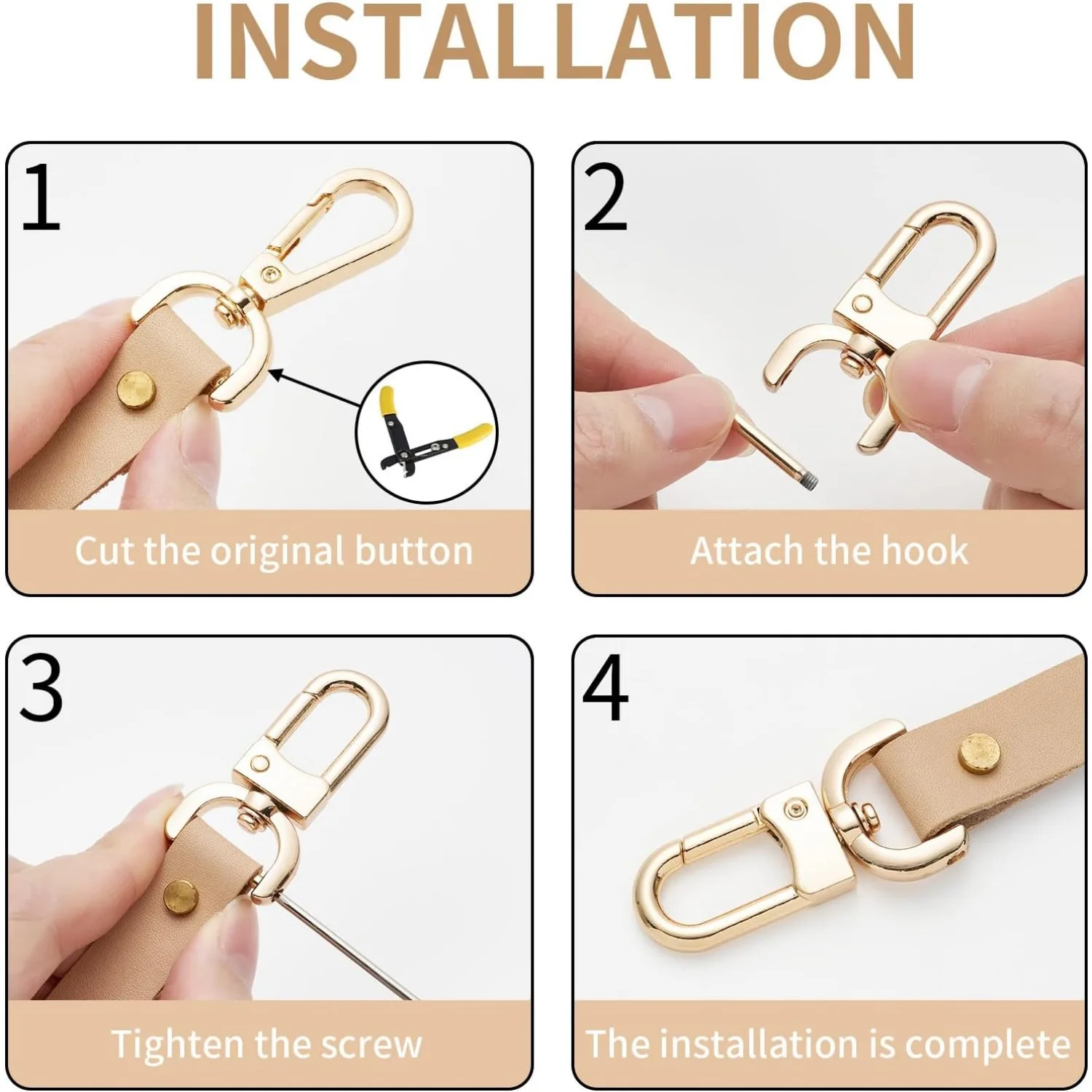 INSTALLATION

1

Cut the original button

2

Attach the hook

3

Tighten the screw

4

The installation is complete