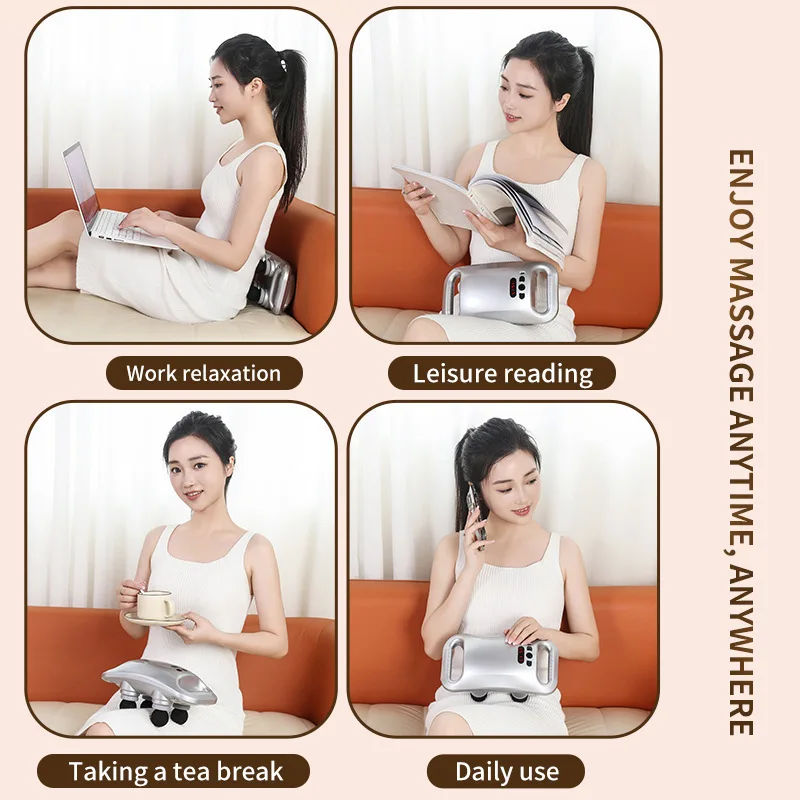 Work relaxation

Leisure reading

Taking a tea break

Daily use

ENJOY MASSAGE ANYTIME, ANYWHERE