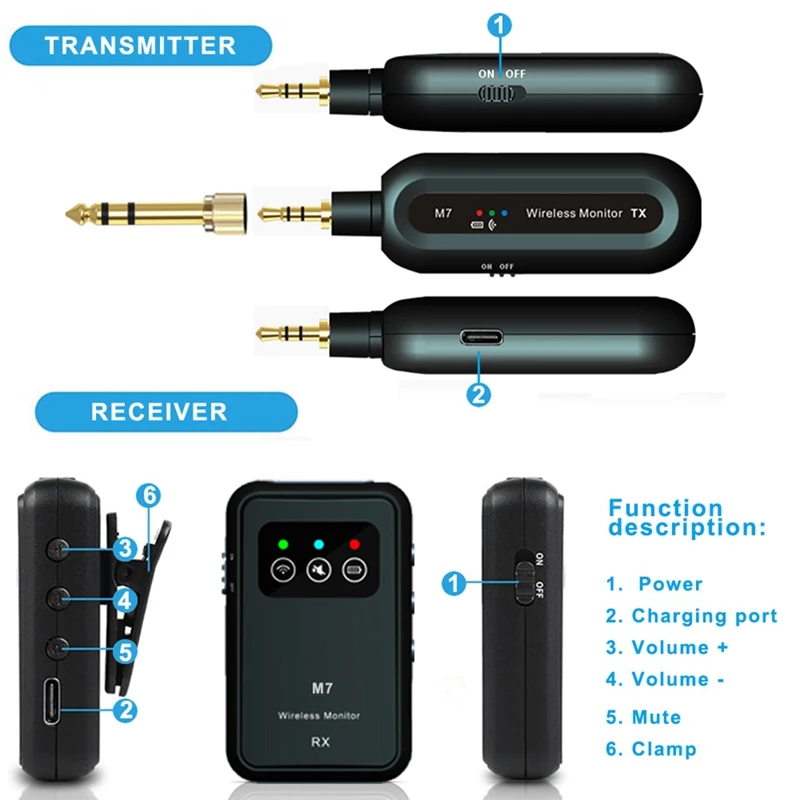 TRANSMITTER

1

ON OFF

M7

Wireless Monitor TX

ON OFF

2

RECEIVER

6

3

4

5

2

M7

Wireless Monitor

RX

1

ON OFF

Function description:

1. Power
2. Charging port
3. Volume +
4. Volume -
5. Mute
6. Clamp