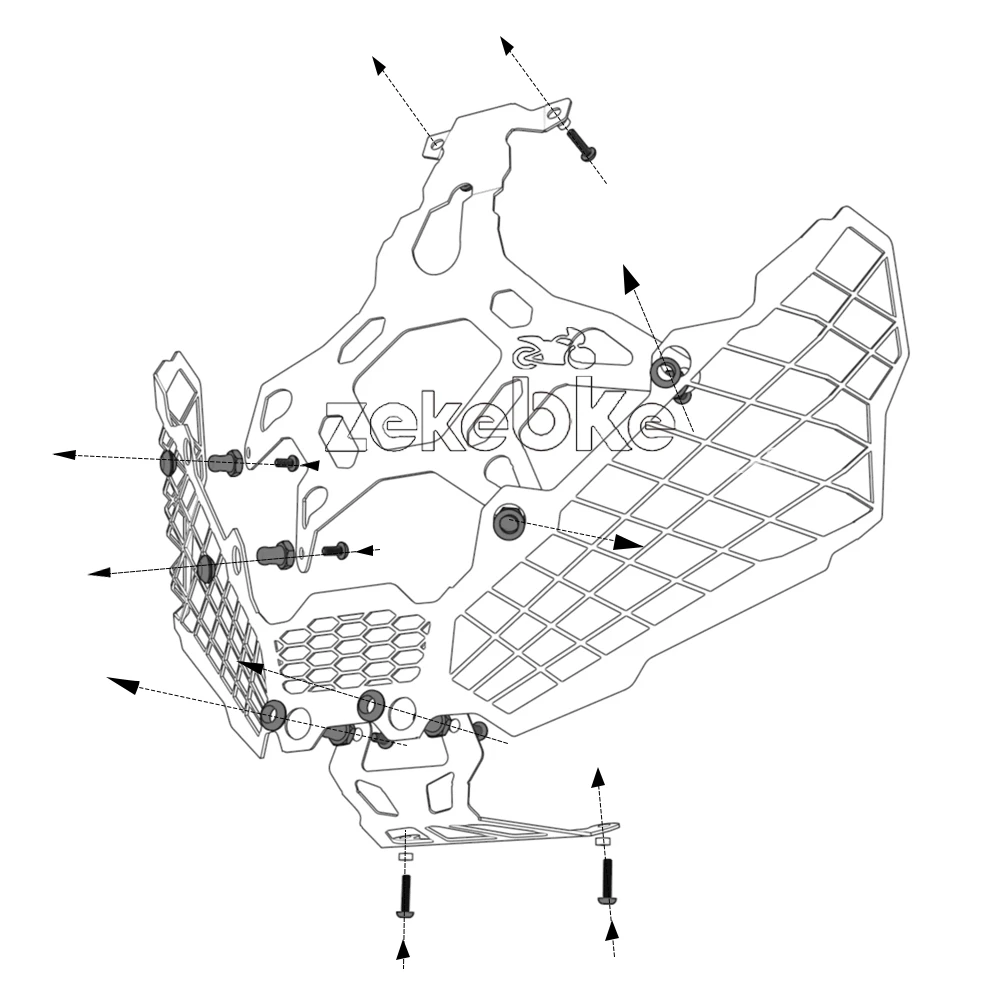 zekebike