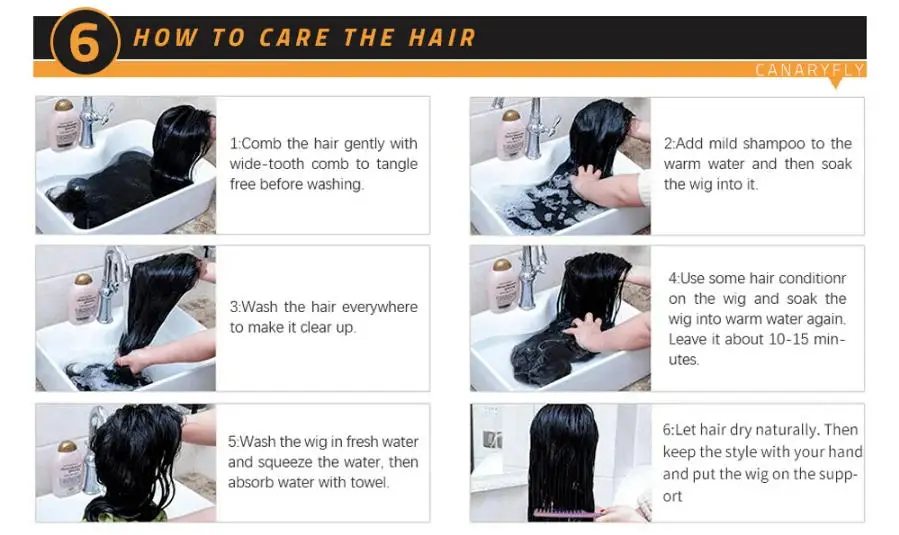 6 HOW TO CARE THE HAIR

CANARYFLY

1:Comb the hair gently with wide-tooth comb to tangle free before washing.

2:Add mild shampoo to the warm water and then soak the wig into it.

3:Wash the hair everywhere to make it clear up.

4:Use some hair conditionr on the wig and soak the wig into warm water again. Leave it about 10-15 minutes.

5:Wash the wig in fresh water and squeeze the water, then absorb water with towel.

6:Let hair dry naturally. Then keep the style with your hand and put the wig on the support