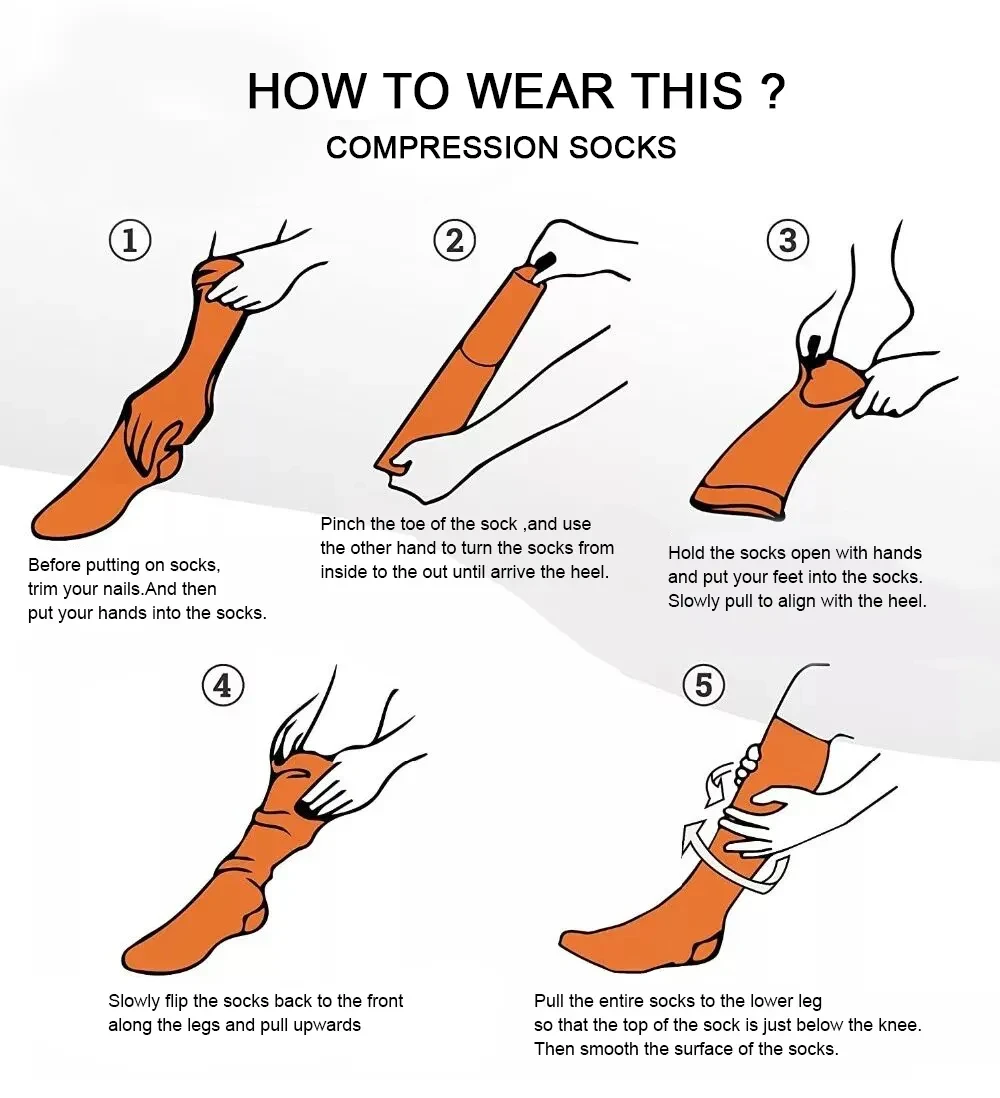 HOW TO WEAR THIS ?
COMPRESSION SOCKS

①

Before putting on socks, trim your nails.And then put your hands into the socks.

②

Pinch the toe of the sock ,and use the other hand to turn the socks from inside to the out until arrive the heel.

③

Hold the socks open with hands and put your feet into the socks. Slowly pull to align with the heel.

④

Slowly flip the socks back to the front along the legs and pull upwards

⑤

Pull the entire socks to the lower leg so that the top of the sock is just below the knee. Then smooth the surface of the socks.