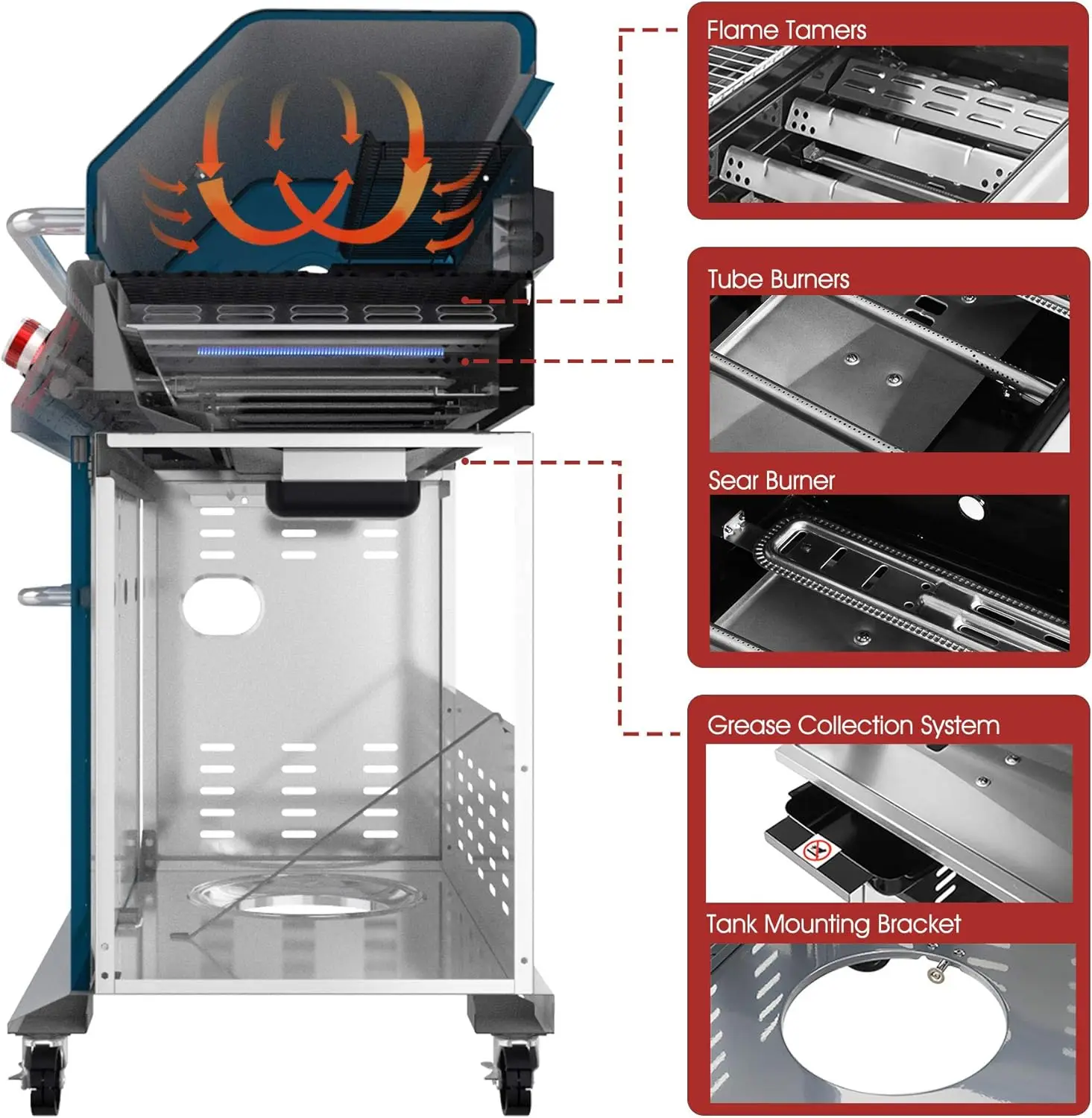 Flame Tamers

Tube Burners

Sear Burner

Grease Collection System

Tank Mounting Bracket