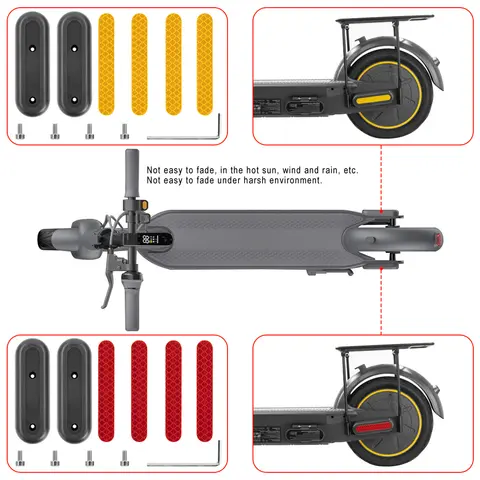 Not easy to fade, in the hot sun, wind and rain, etc.
Not easy to fade under harsh environment.