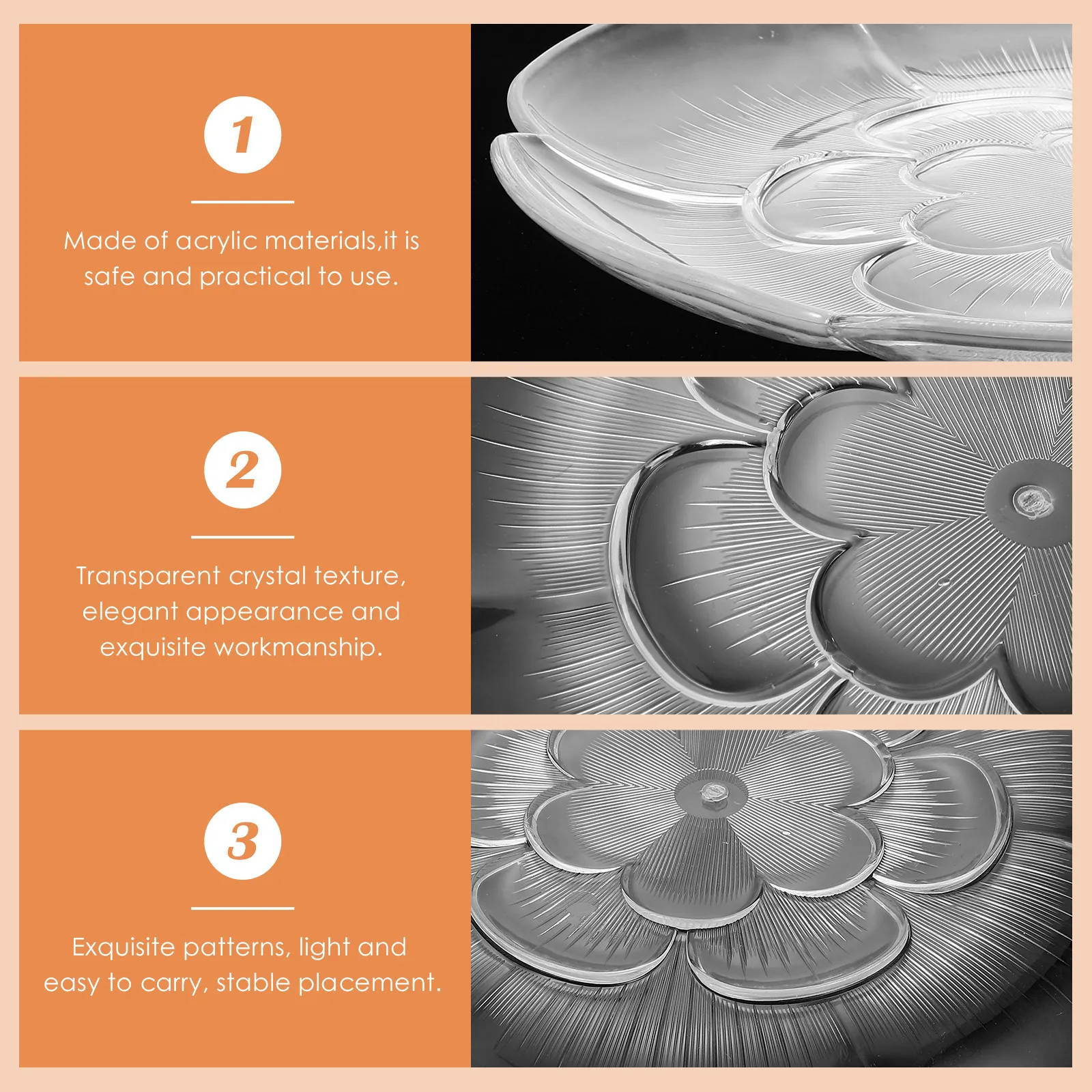 1

Made of acrylic materials,it is safe and practical to use.

2

Transparent crystal texture, elegant appearance and exquisite workmanship.

3

Exquisite patterns, light and easy to carry, stable placement.