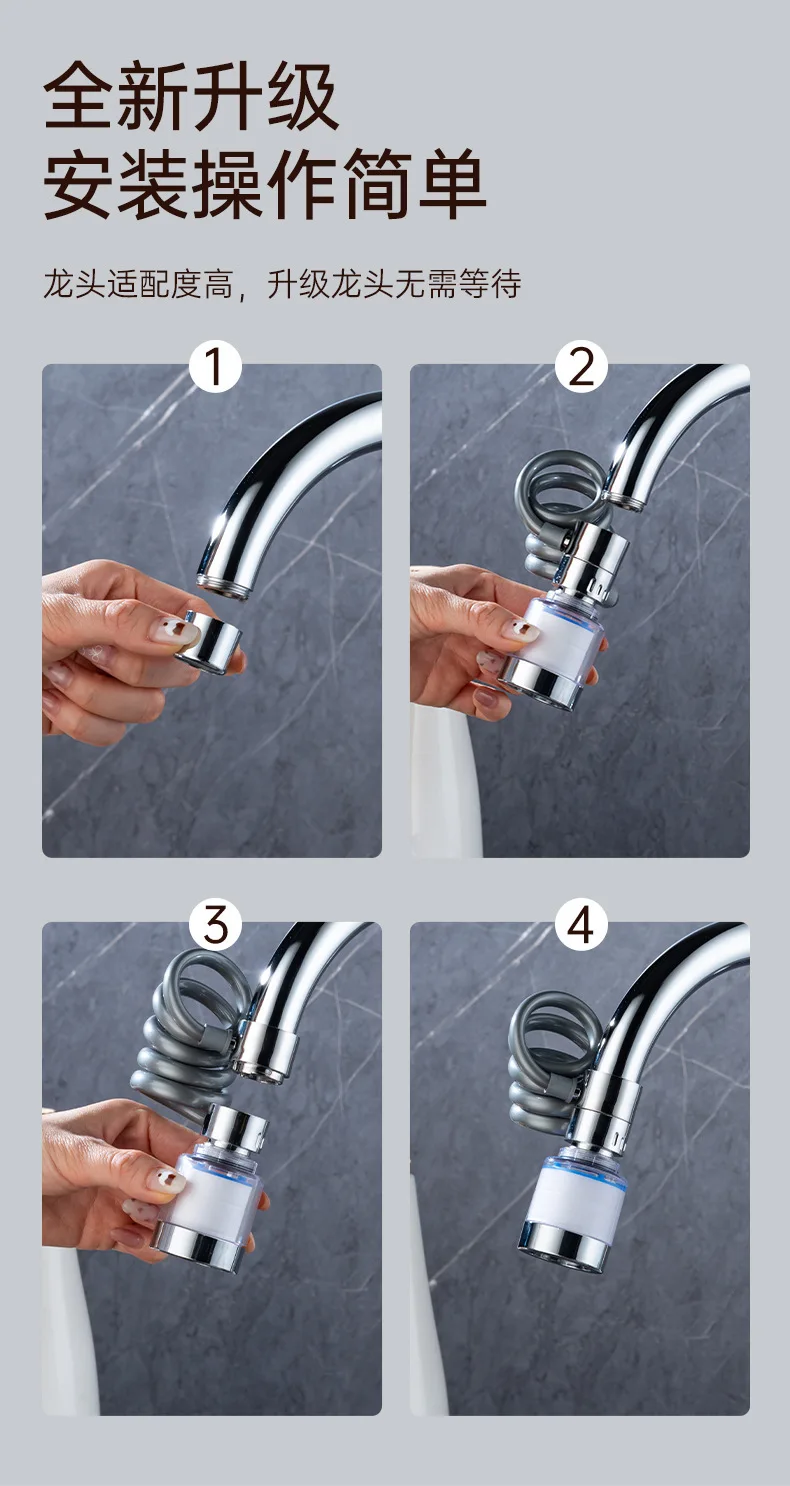 全新升级
安装操作简单

龙头适配度高，升级龙头无需等待

1

2

3

4