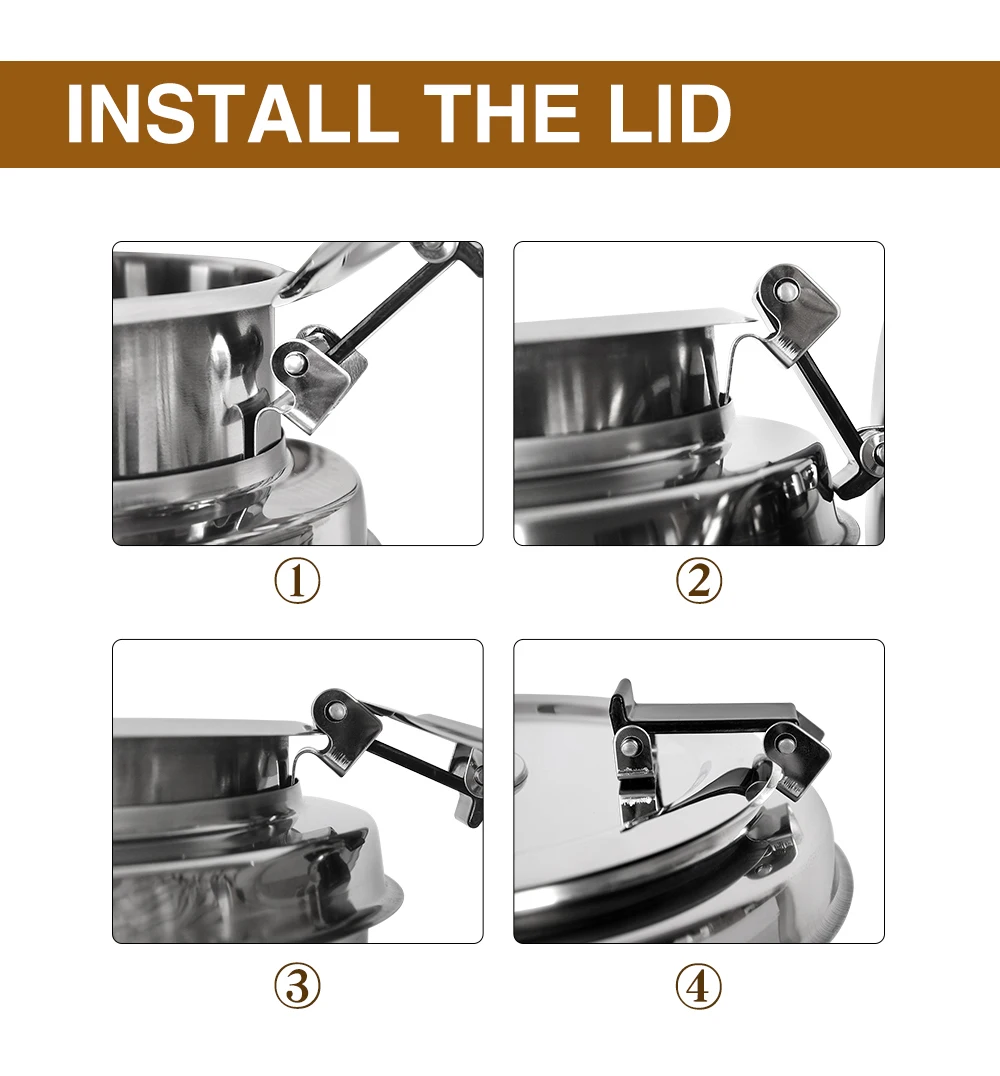 INSTALL THE LID

①

②

③

④