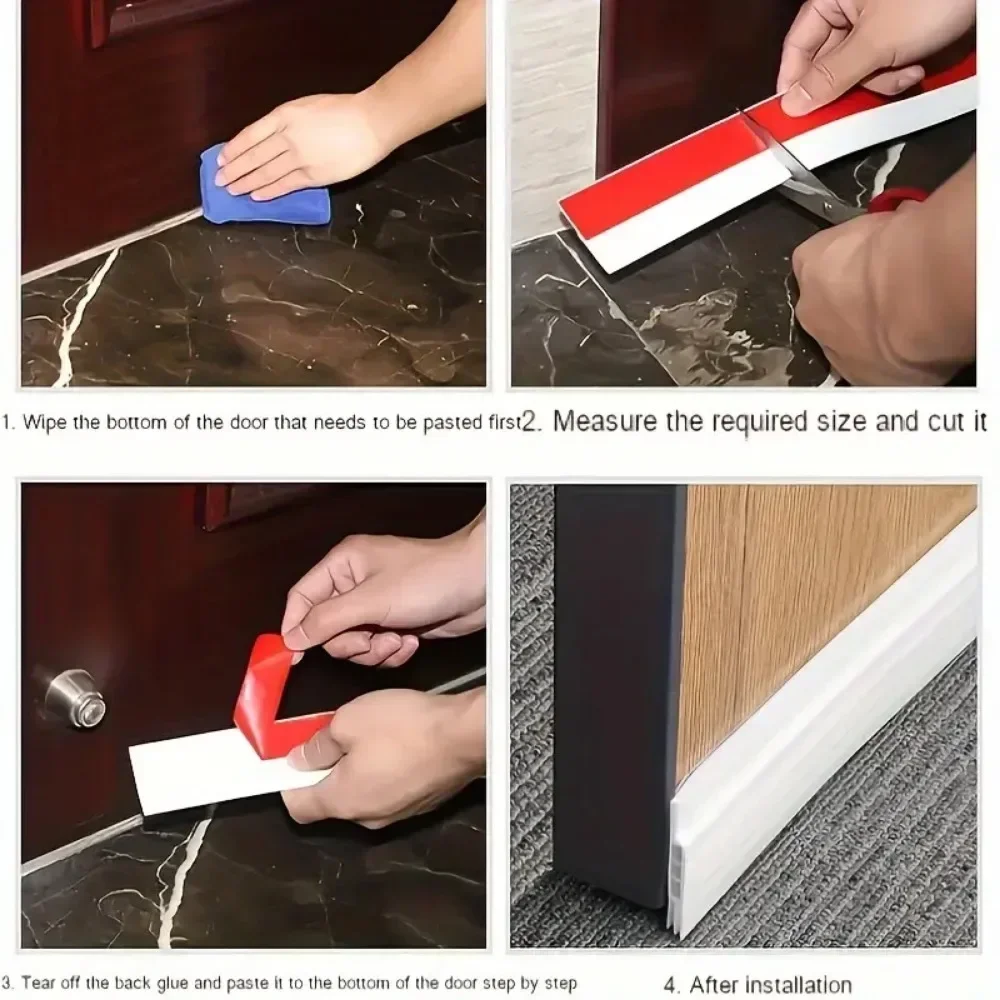 1. Wipe the bottom of the door that needs to be pasted first

2. Measure the required size and cut it

3. Tear off the back glue and paste it to the bottom of the door step by step

4. After installation