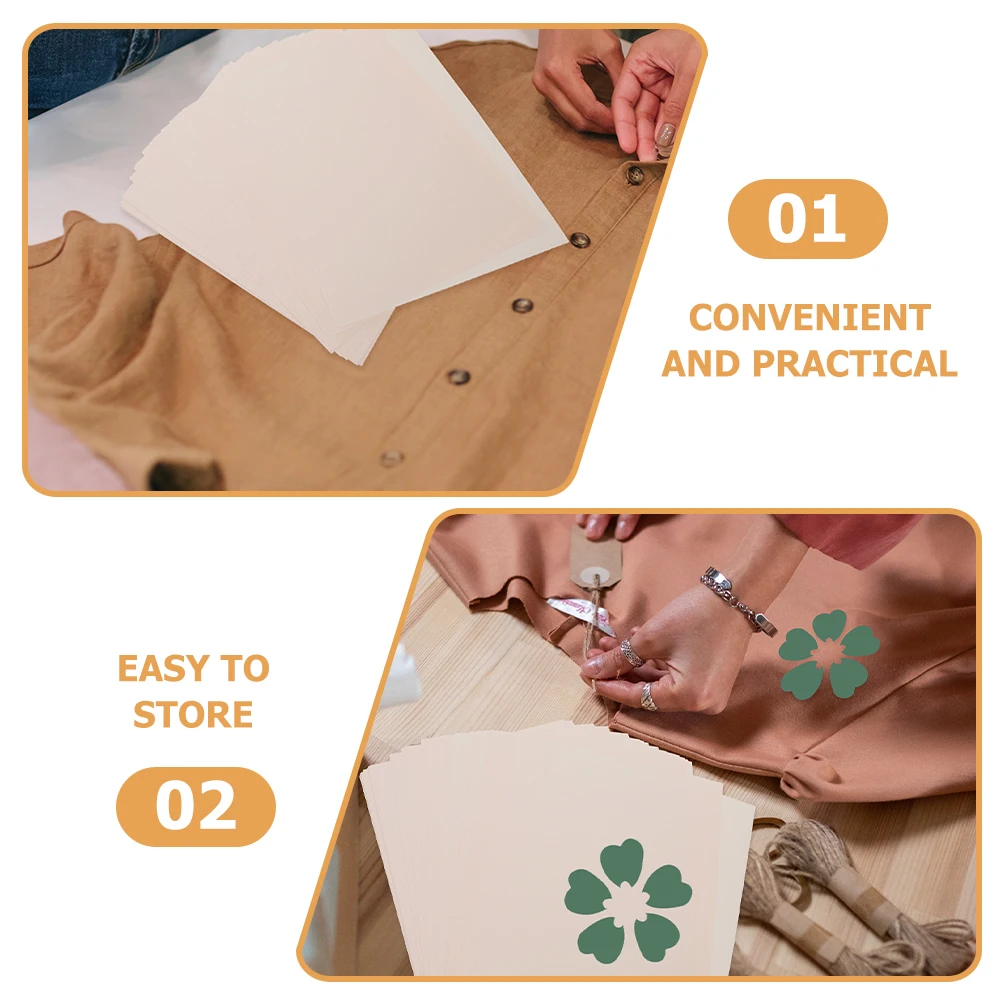 01

CONVENIENT AND PRACTICAL

EASY TO STORE

02