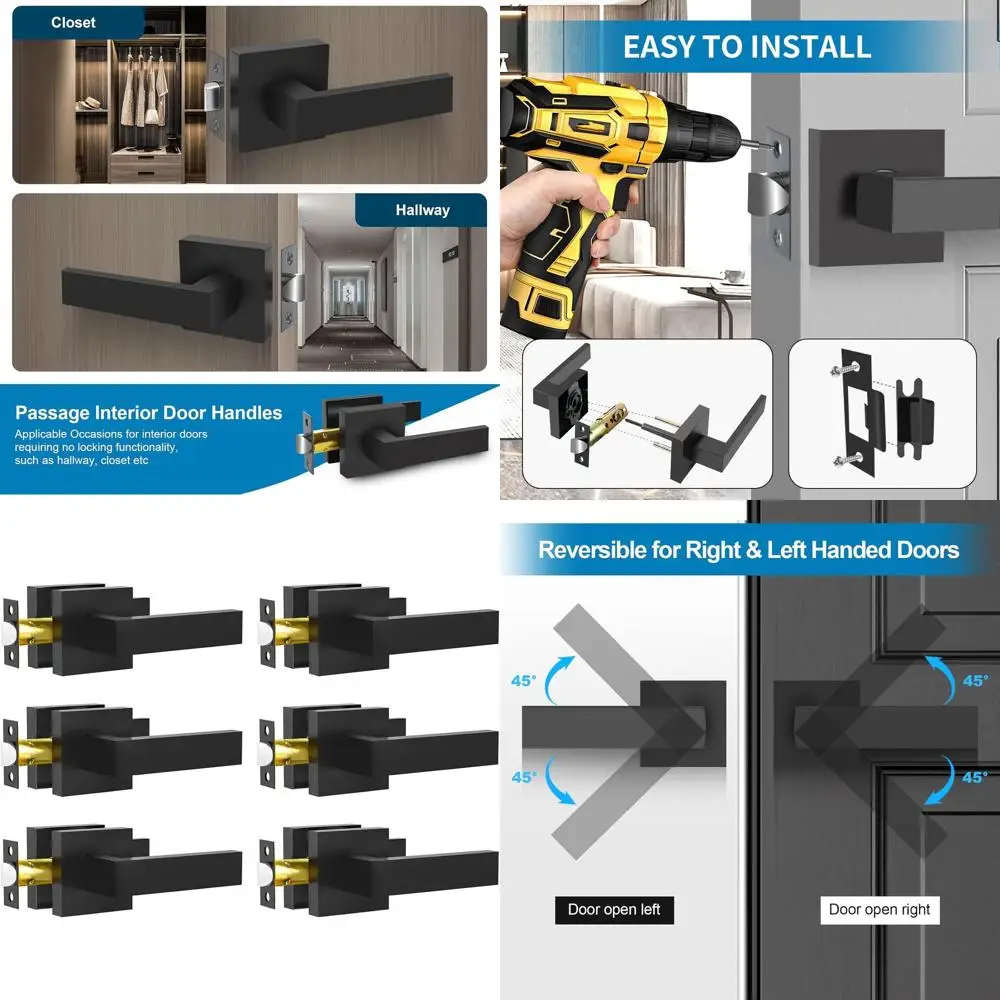 Closet

Hallway

Passage Interior Door Handles

Applicable Occasions for interior doors requiring no locking functionality, such as hallway, closet etc

EASY TO INSTALL

Reversible for Right & Left Handed Doors

45°

45°

45°

45°

Door open left

Door open right