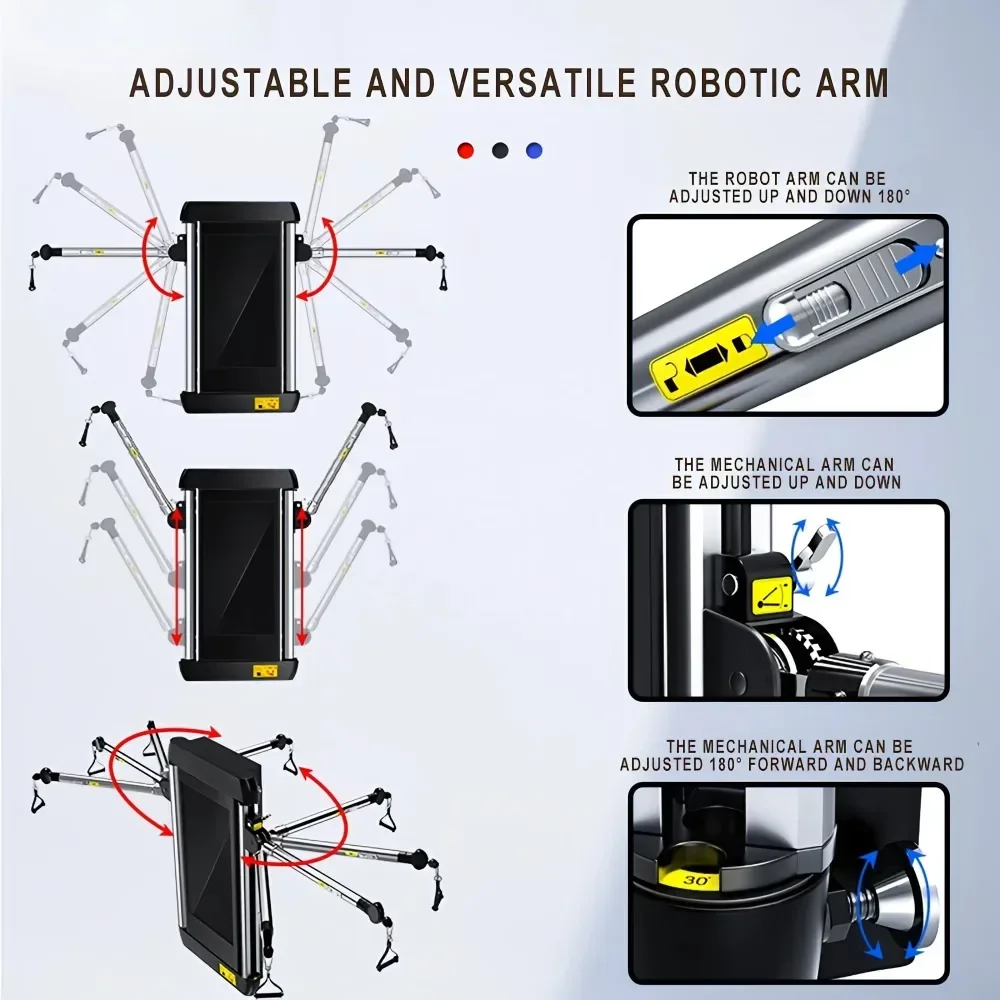 ADJUSTABLE AND VERSATILE ROBOTIC ARM

THE ROBOT ARM CAN BE ADJUSTED UP AND DOWN 180°

THE MECHANICAL ARM CAN BE ADJUSTED UP AND DOWN

THE MECHANICAL ARM CAN BE ADJUSTED 180° FORWARD AND BACKWARD

30°