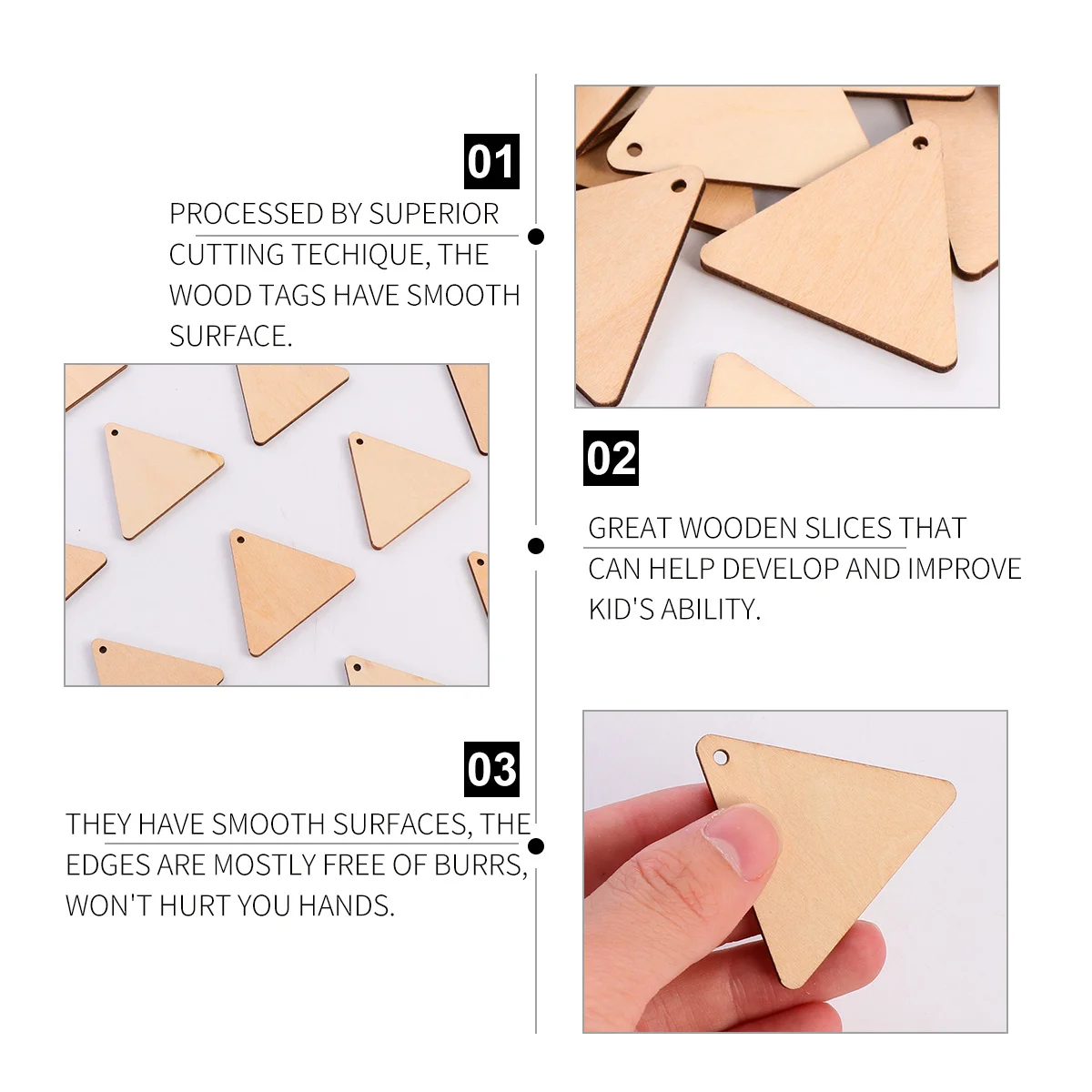 01

PROCESSED BY SUPERIOR CUTTING TECHIQUE, THE WOOD TAGS HAVE SMOOTH SURFACE.

02

GREAT WOODEN SLICES THAT CAN HELP DEVELOP AND IMPROVE KID'S ABILITY.

03

THEY HAVE SMOOTH SURFACES, THE EDGES ARE MOSTLY FREE OF BURRS, WON'T HURT YOU HANDS.