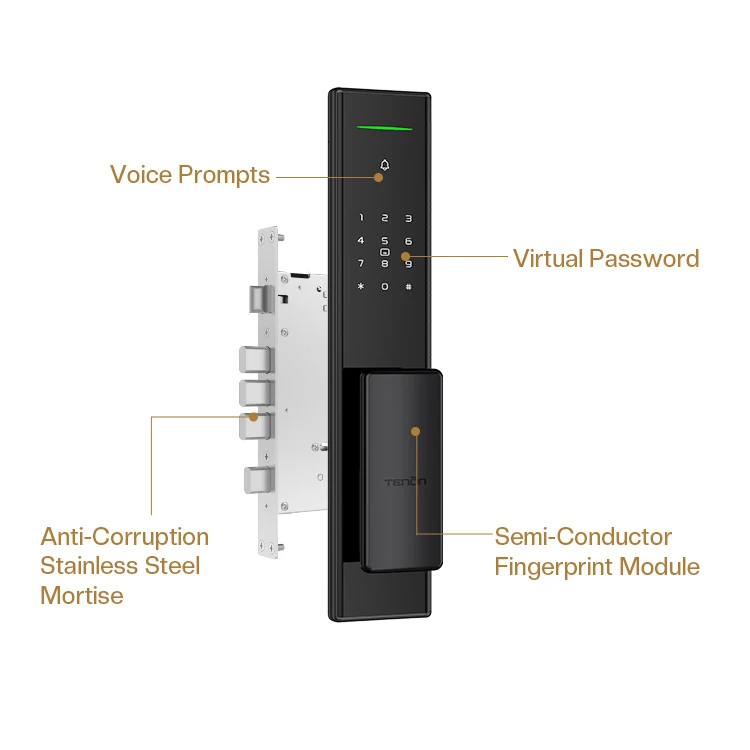 Voice Prompts

1 2 3
4 5 6
7 8 9
* 0 #

Virtual Password

TENON

Anti-Corruption Stainless Steel Mortise

Semi-Conductor Fingerprint Module