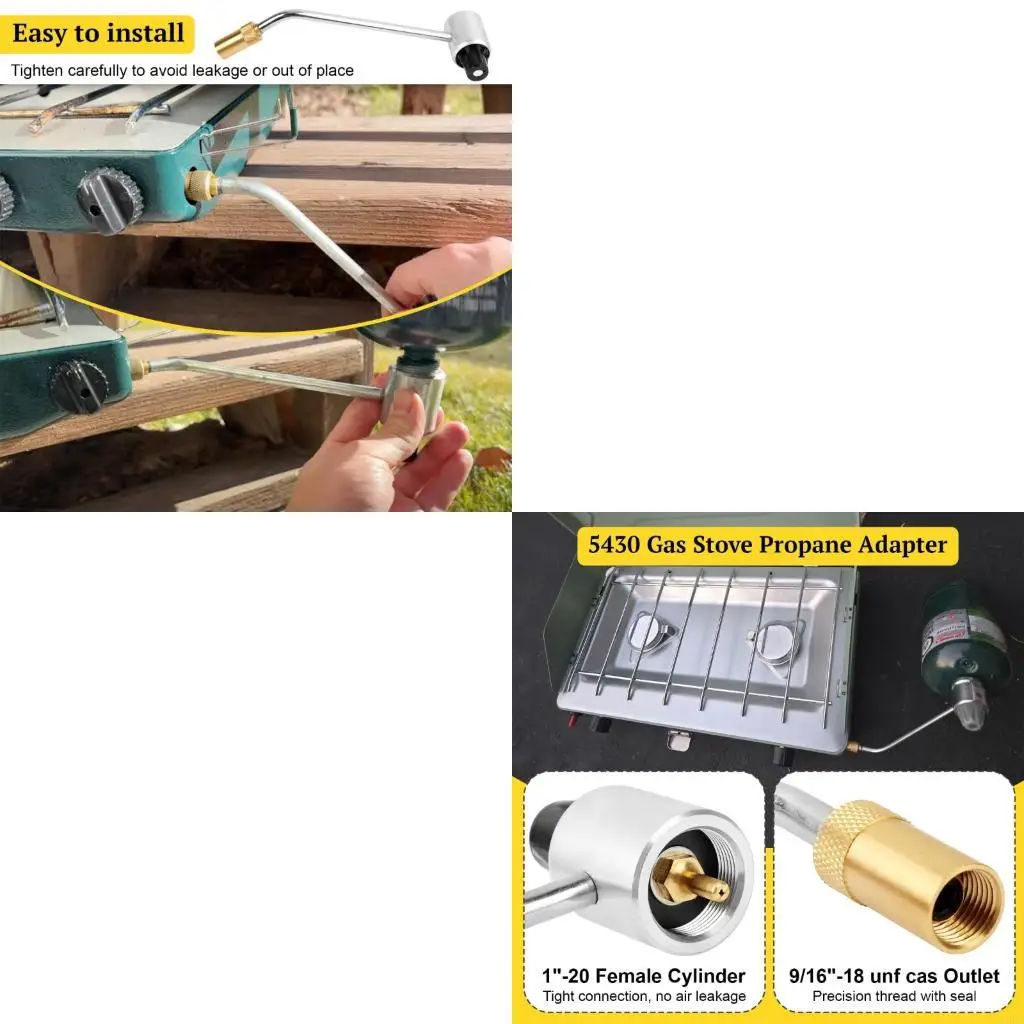 Easy to install

Tighten carefully to avoid leakage or out of place

5430 Gas Stove Propane Adapter

1"-20 Female Cylinder
Tight connection, no air leakage

9/16"-18 unf cas Outlet
Precision thread with seal