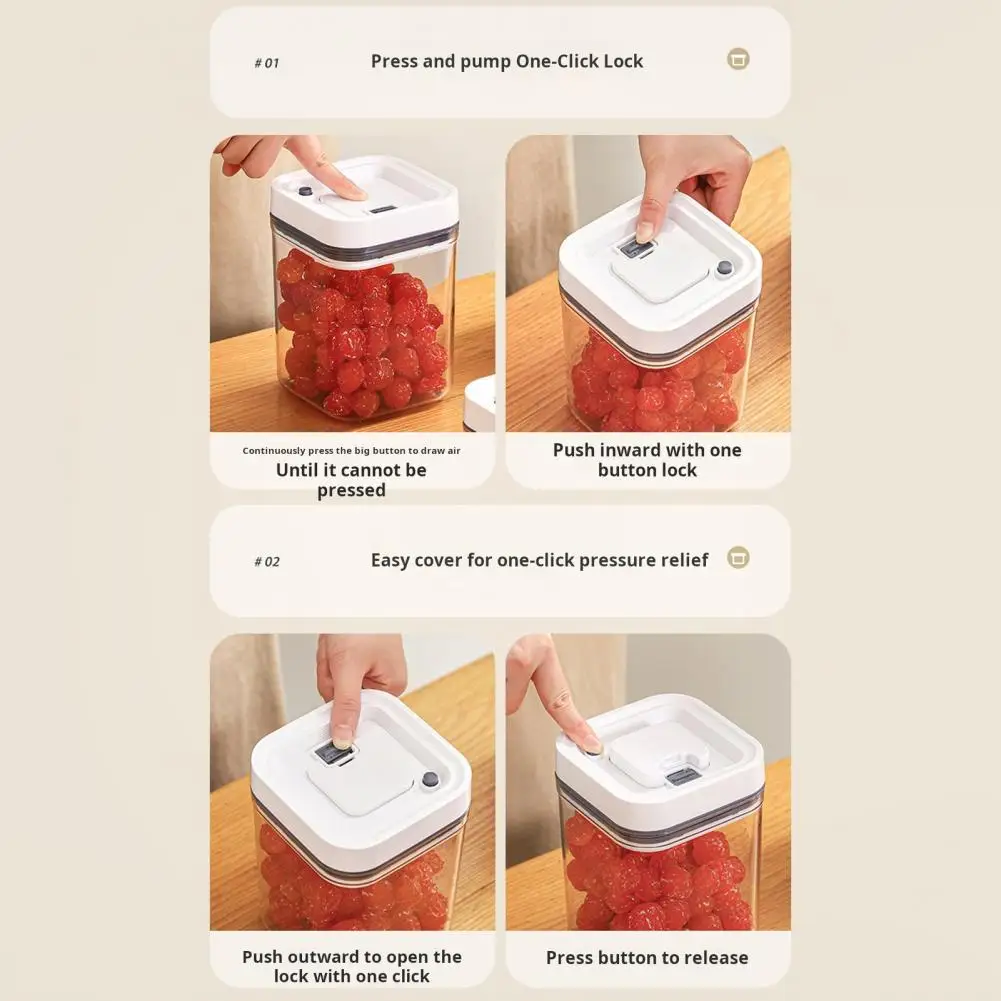 # 01 Press and pump One-Click Lock

Continuously press the big button to draw air
Until it cannot be pressed

Push inward with one button lock

# 02 Easy cover for one-click pressure relief

Push outward to open the lock with one click

Press button to release