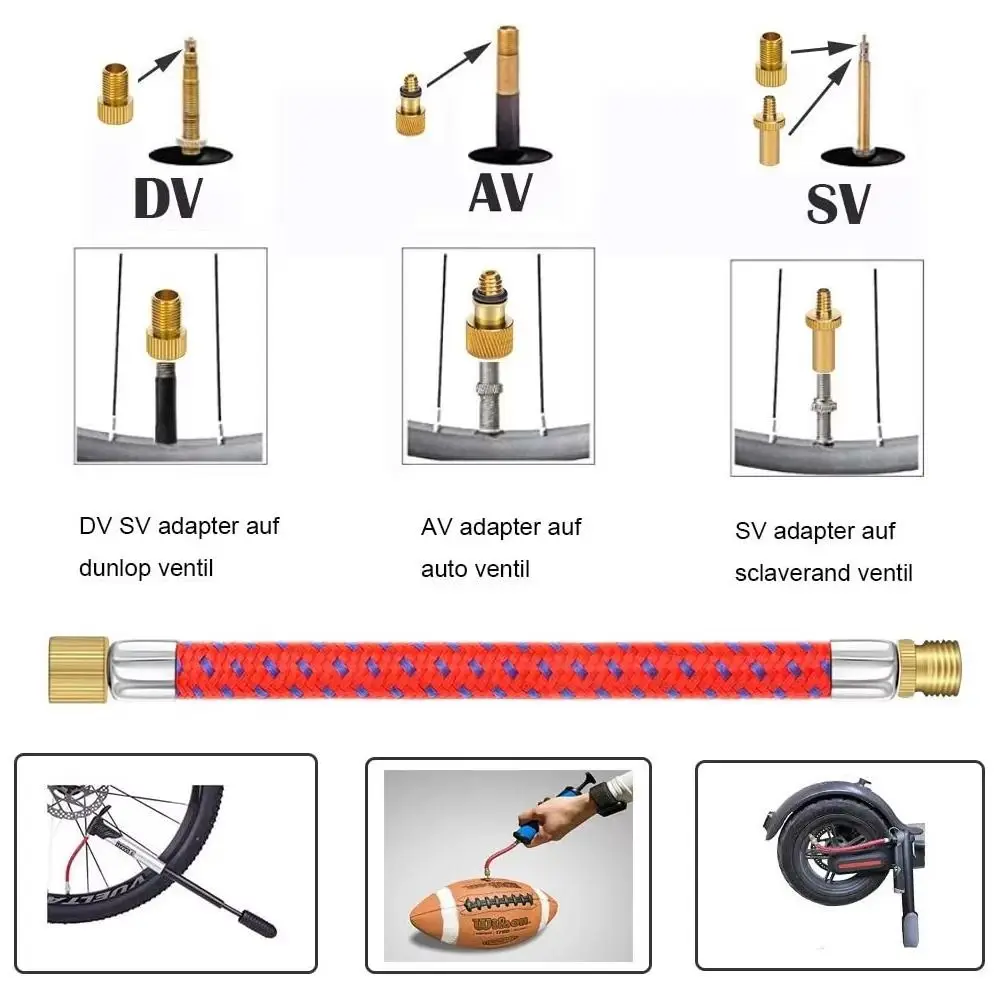 DV

AV

SV

DV SV adapter auf dunlop ventil

AV adapter auf auto ventil

SV adapter auf sclaverand ventil

VUELTA

Wilson