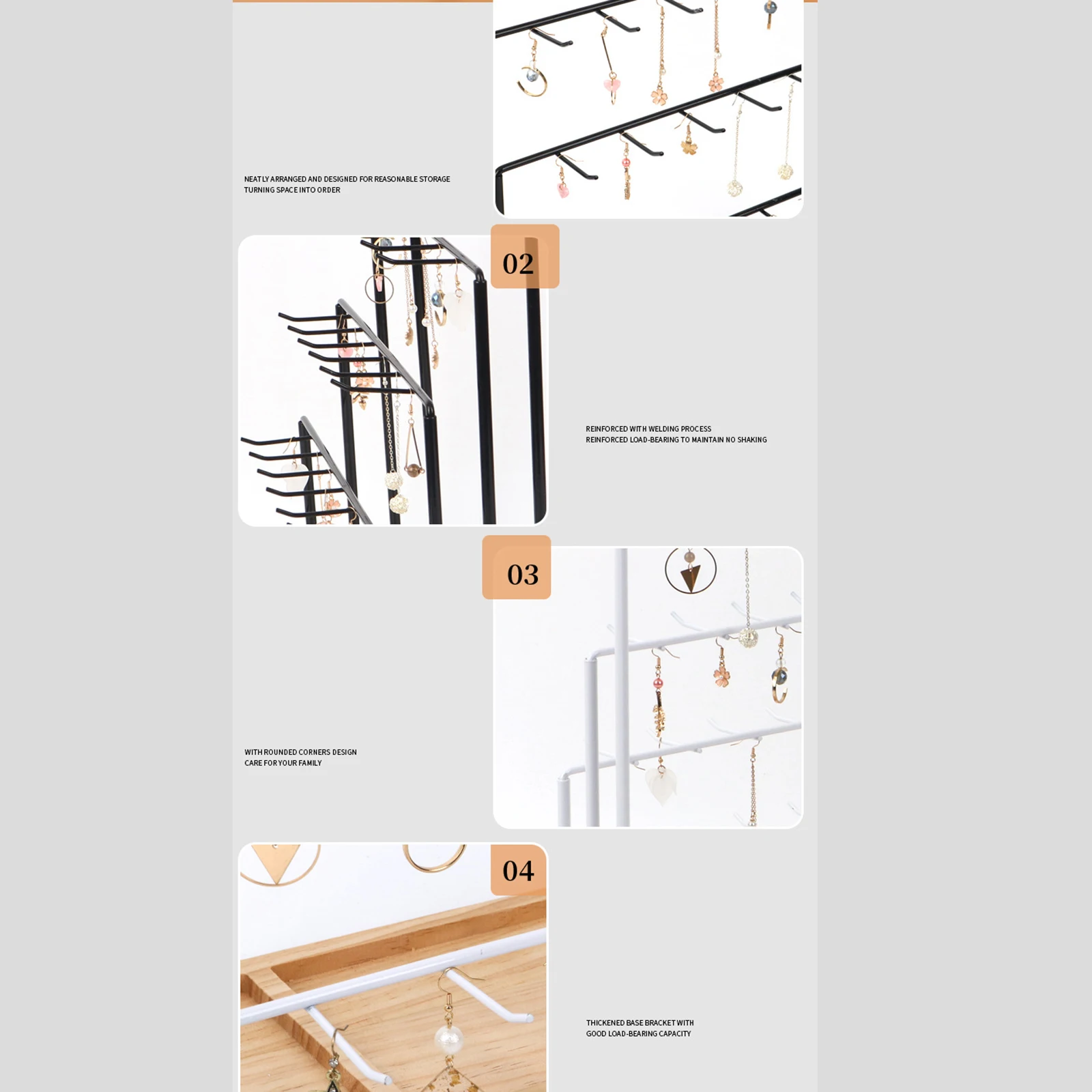 NEATLY ARRANGED AND DESIGNED FOR REASONABLE STORAGE
TURNING SPACE INTO ORDER

02

REINFORCED WITH WELDING PROCESS
REINFORCED LOAD-BEARING TO MAINTAIN NO SHAKING

03

WITH ROUNDED CORNERS DESIGN
CARE FOR YOUR FAMILY

04

THICKENED BASE BRACKET WITH
GOOD LOAD-BEARING CAPACITY