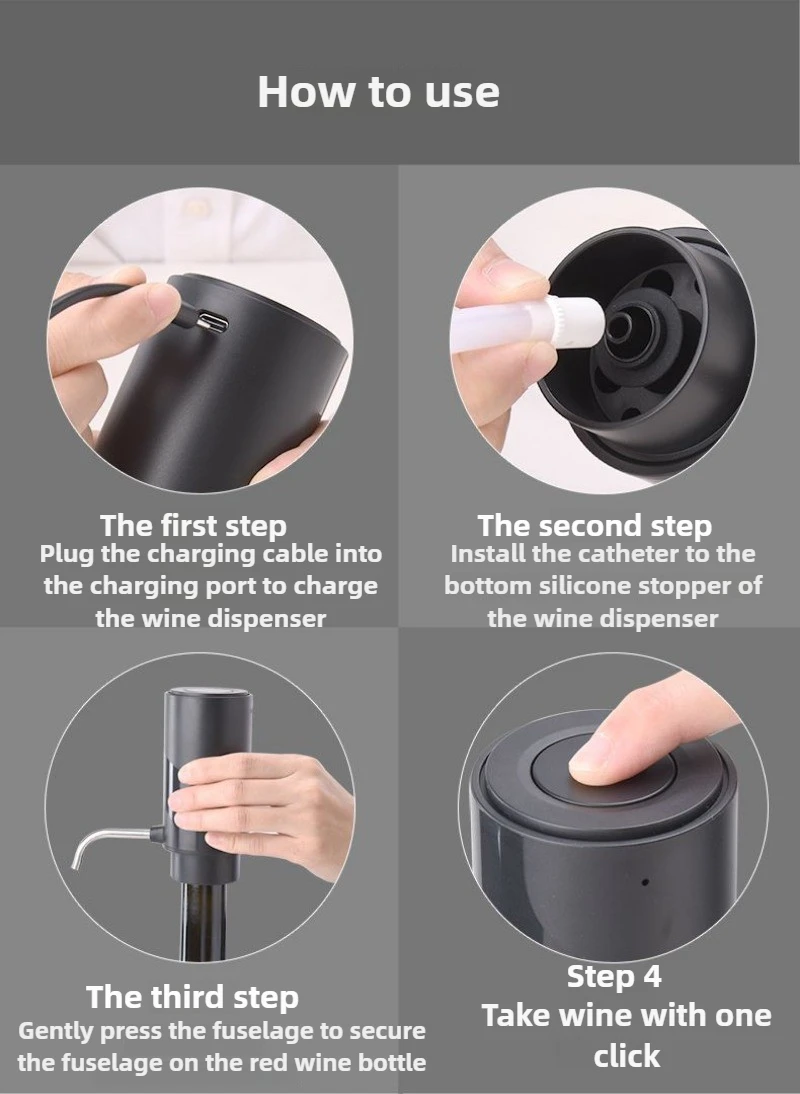 How to use

The first step
Plug the charging cable into the charging port to charge the wine dispenser

The second step
Install the catheter to the bottom silicone stopper of the wine dispenser

The third step
Gently press the fuselage to secure the fuselage on the red wine bottle

Step 4
Take wine with one click