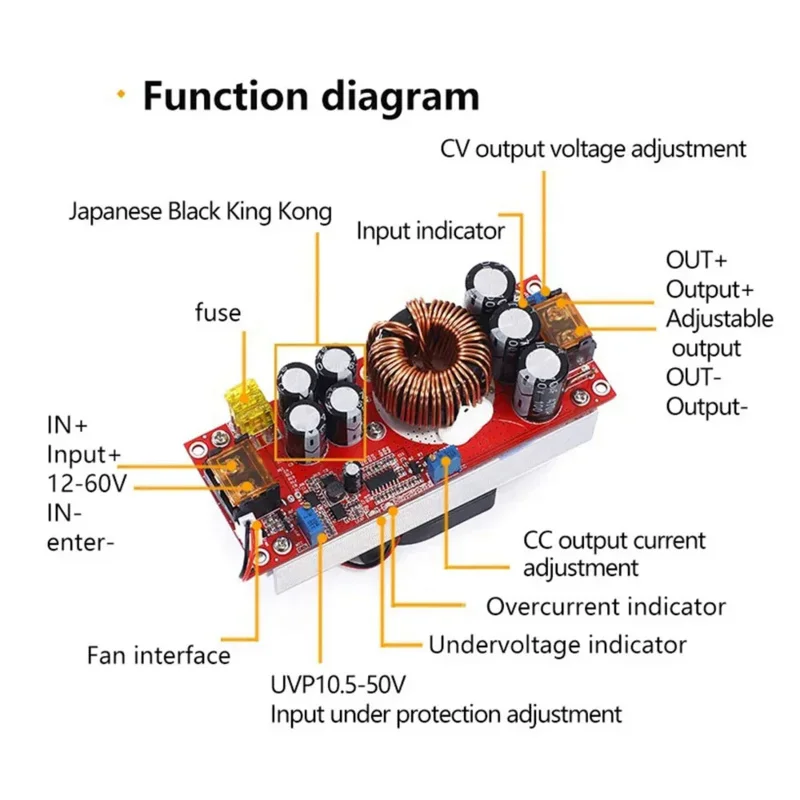 Function diagram

CV output voltage adjustment

Japanese Black King Kong

Input indicator

OUT+
Output+
Adjustable
output
OUT-
Output-

fuse

IN+
Input+
12-60V
IN-
enter-

CC output current adjustment

Overcurrent indicator

Undervoltage indicator

Fan interface

UVP10.5-50V
Input under protection adjustment