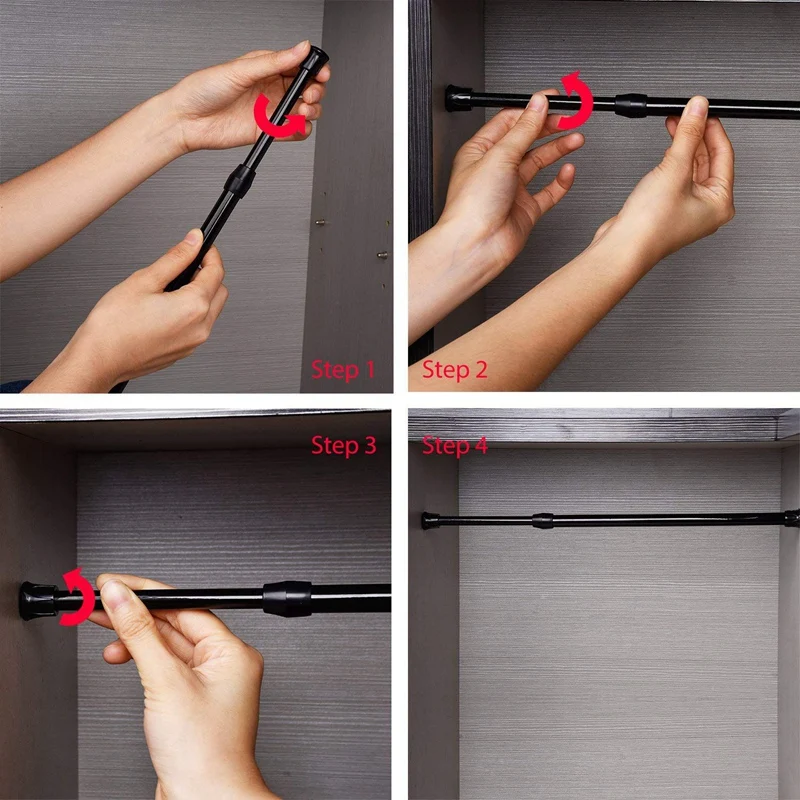 Step 1

Step 2

Step 3

Step 4