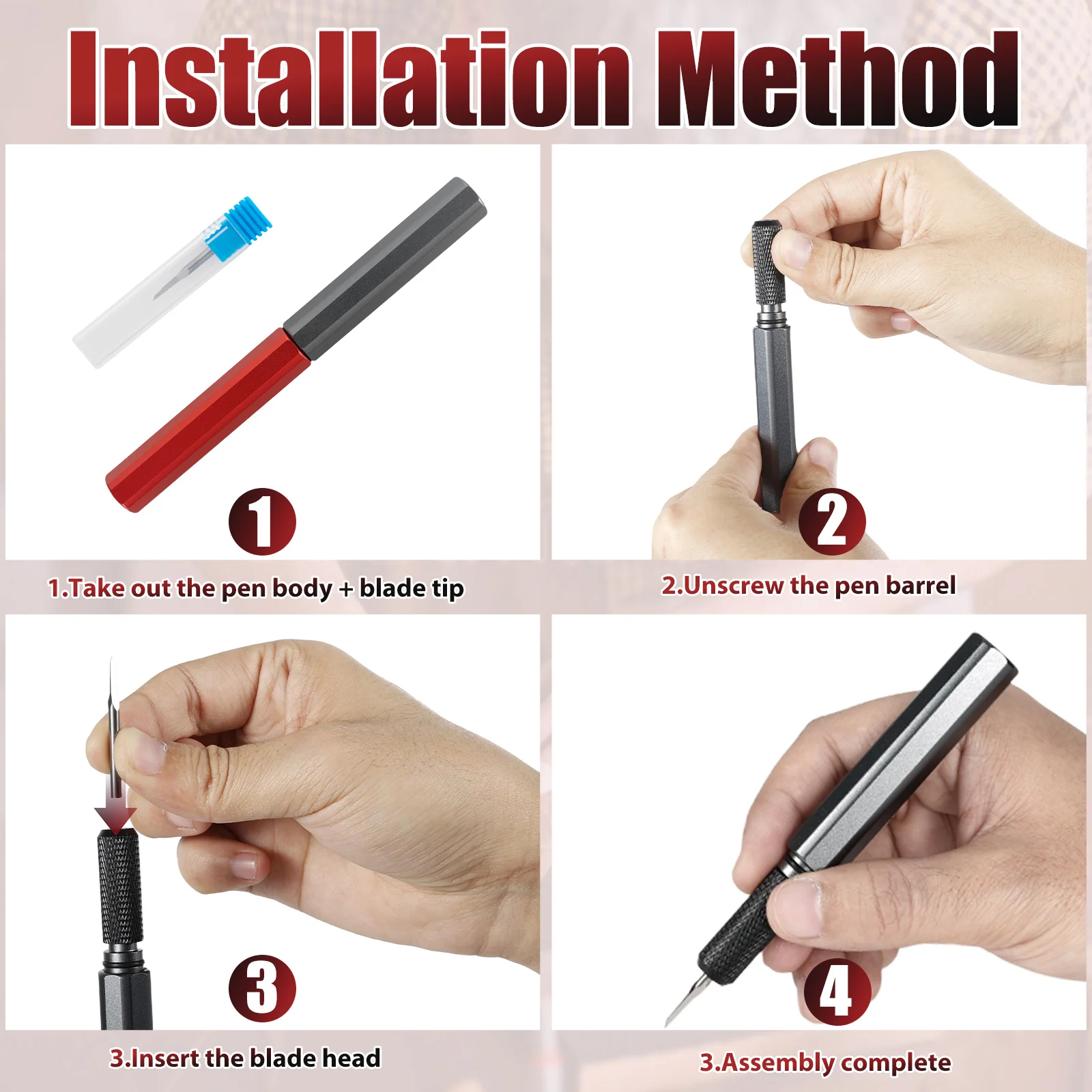 Installation Method

1

1.Take out the pen body + blade tip

2

2.Unscrew the pen barrel

3

3.Insert the blade head

4

3.Assembly complete