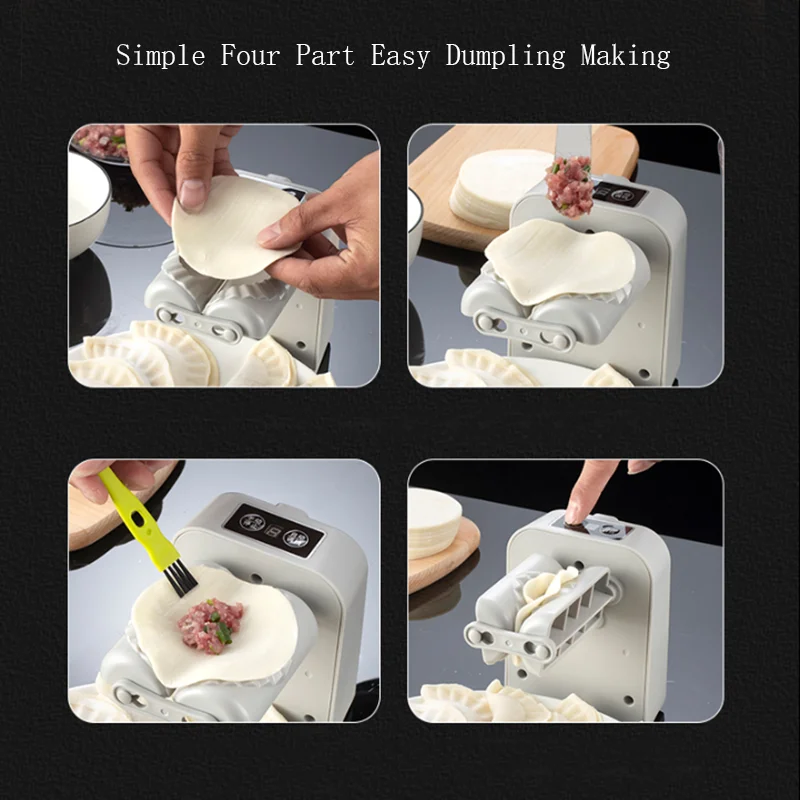 Simple Four Part Easy Dumpling Making