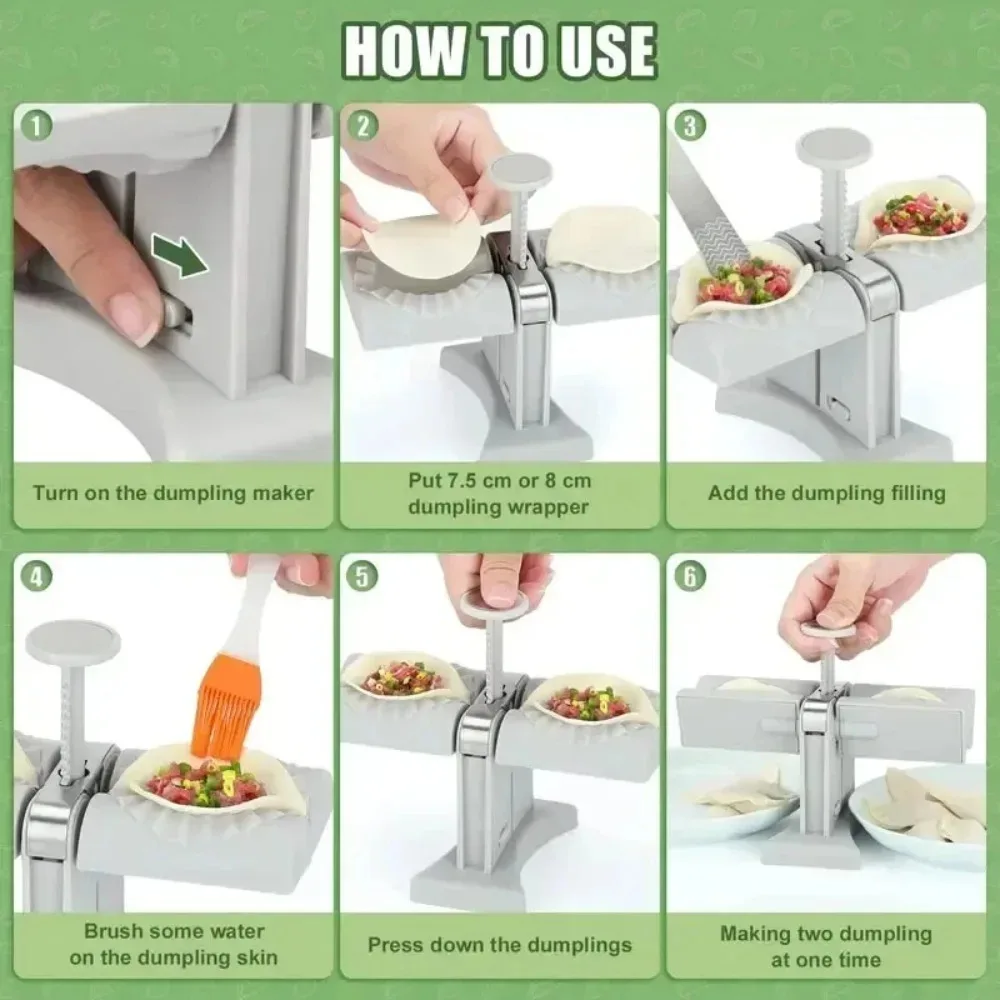 HOW TO USE

1
Turn on the dumpling maker

2
Put 7.5 cm or 8 cm dumpling wrapper

3
Add the dumpling filling

4
Brush some water on the dumpling skin

5
Press down the dumplings

6
Making two dumpling at one time