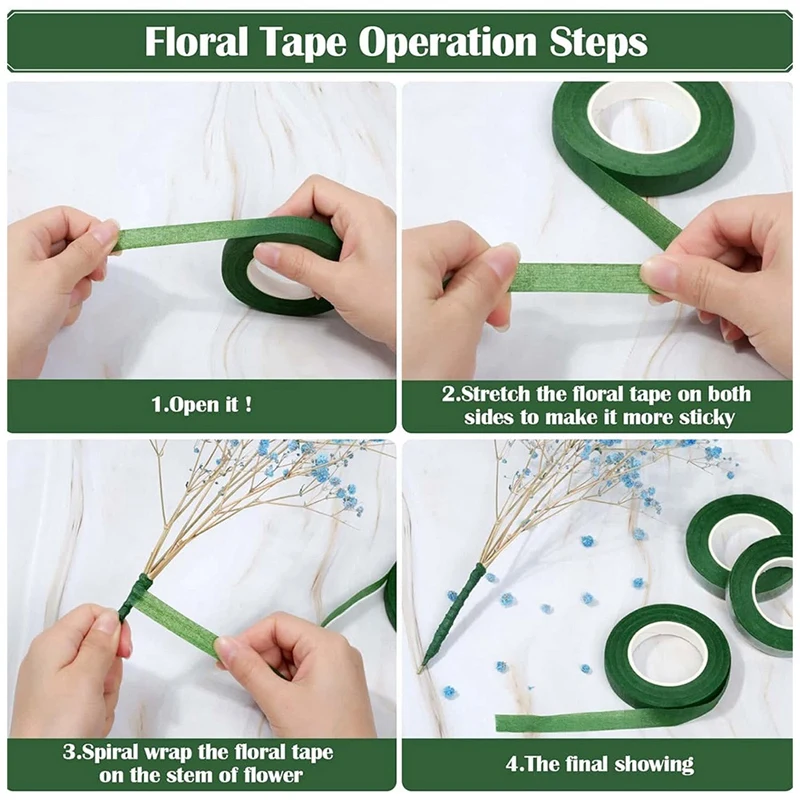 Floral Tape Operation Steps

1.Open it !

2.Stretch the floral tape on both sides to make it more sticky

3.Spiral wrap the floral tape on the stem of flower

4.The final showing