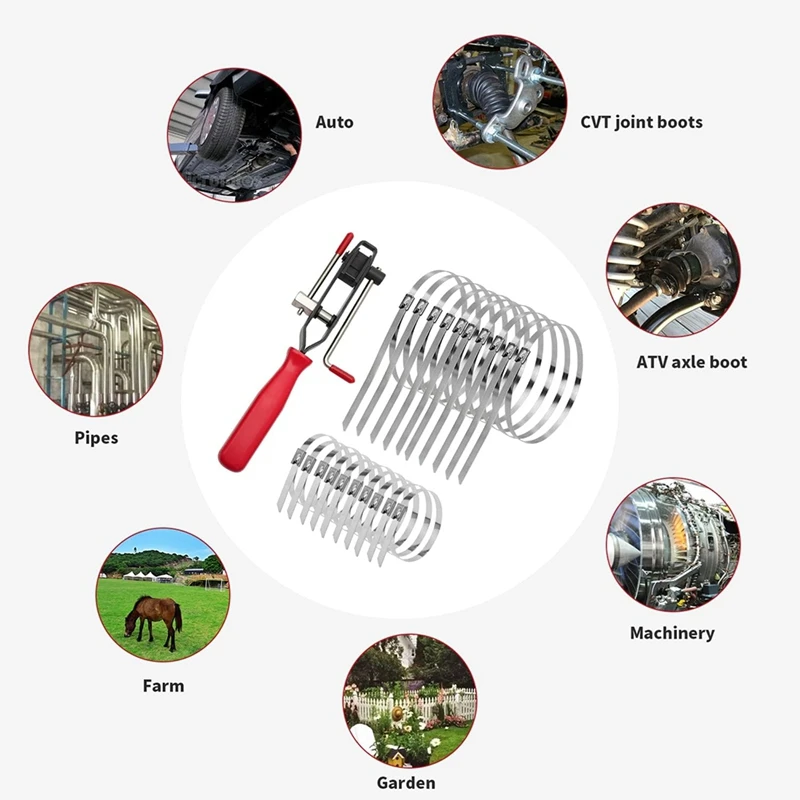 Auto

CVT joint boots

ATV axle boot

Pipes

Machinery

Farm

Garden