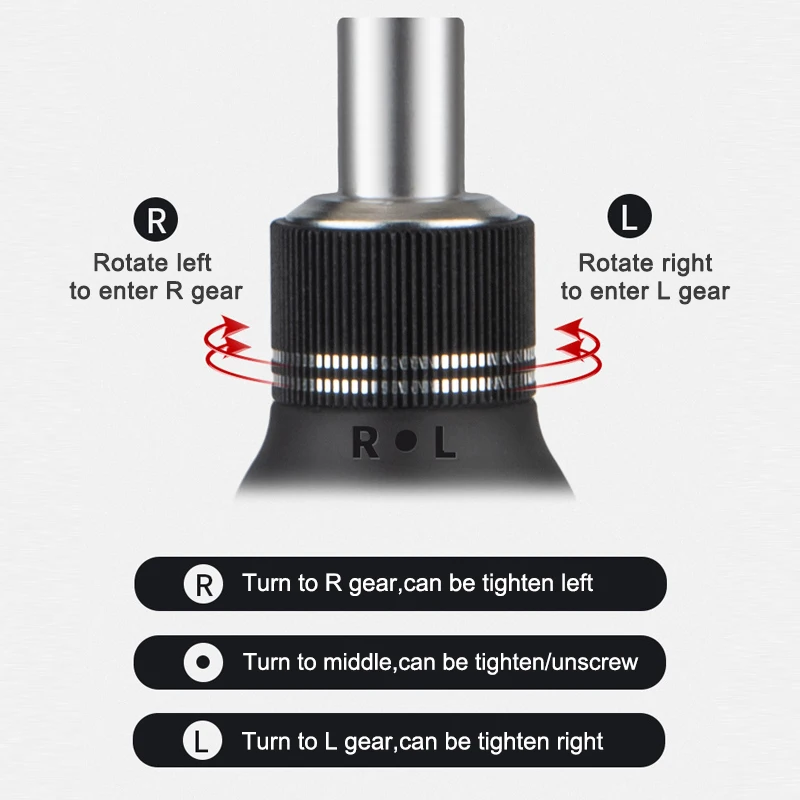 R
Rotate left to enter R gear

L
Rotate right to enter L gear

R • L

R Turn to R gear,can be tighten left

Turn to middle,can be tighten/unscrew

L Turn to L gear,can be tighten right