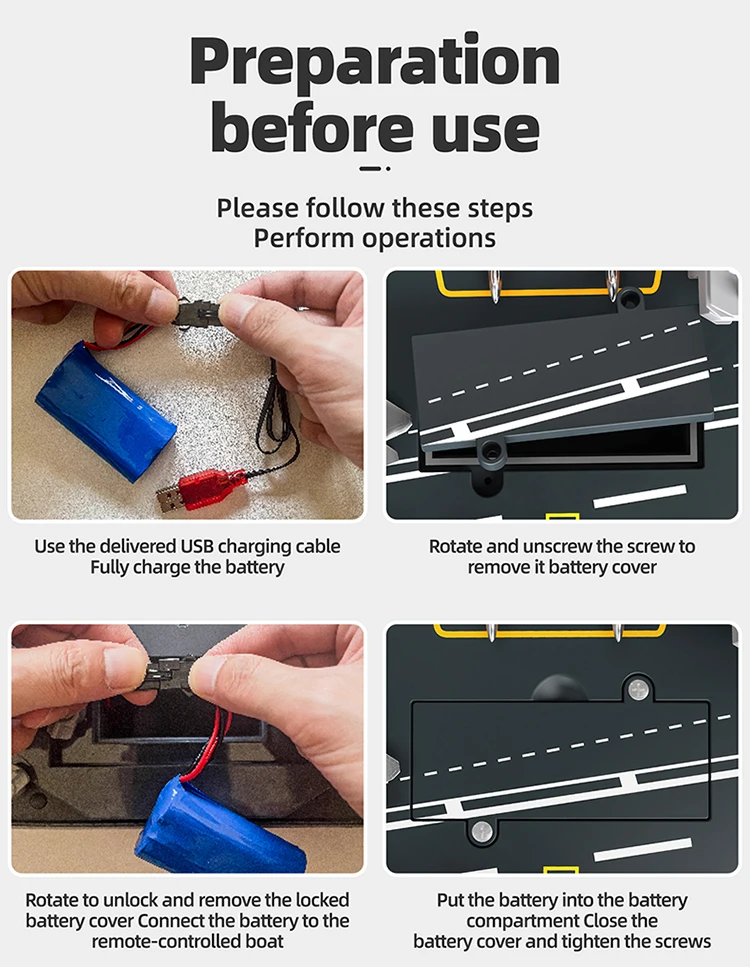 Preparation before use

Please follow these steps
Perform operations

Use the delivered USB charging cable
Fully charge the battery

Rotate and unscrew the screw to remove it battery cover

Rotate to unlock and remove the locked battery cover Connect the battery to the remote-controlled boat

Put the battery into the battery compartment Close the battery cover and tighten the screws