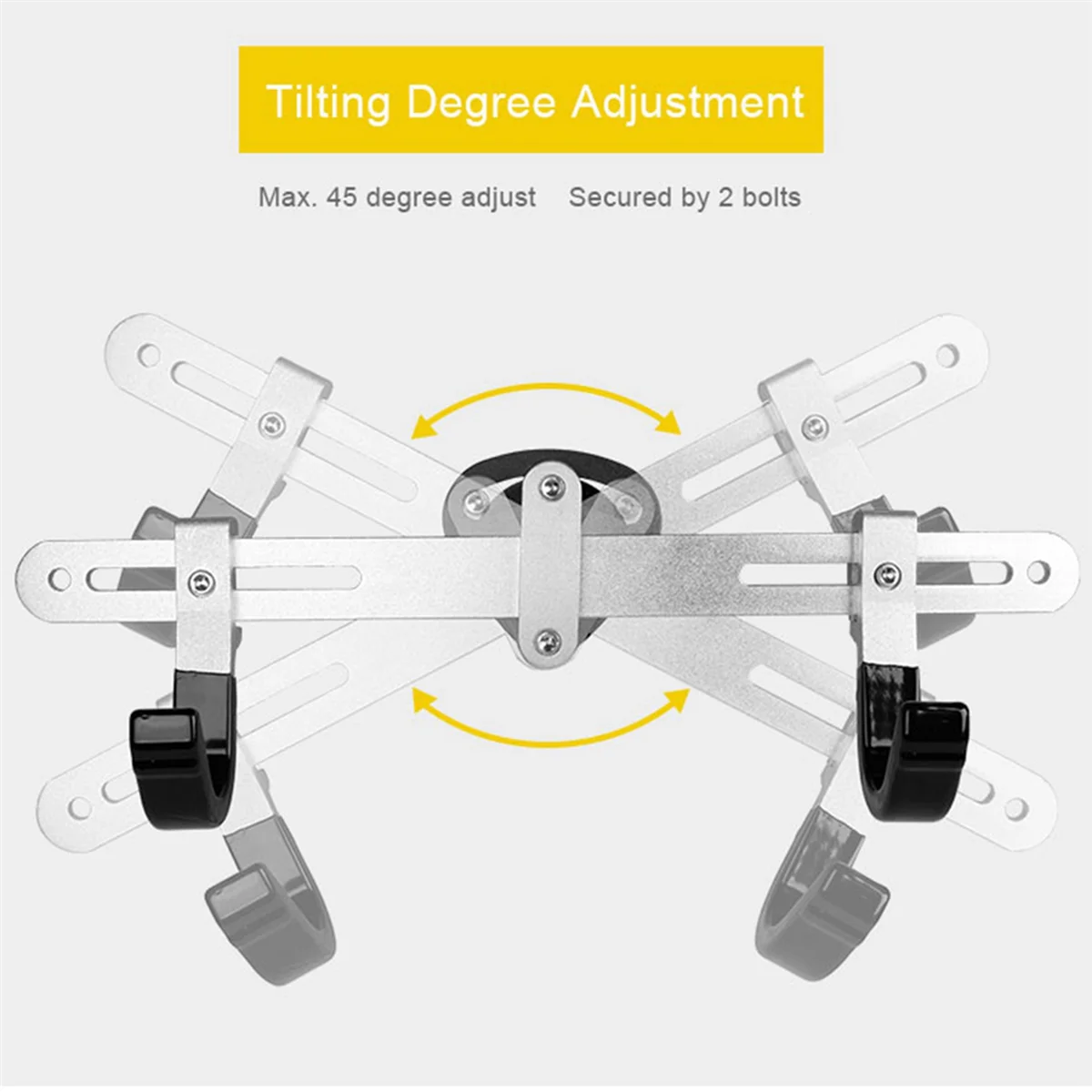 Tilting Degree Adjustment

Max. 45 degree adjust Secured by 2 bolts