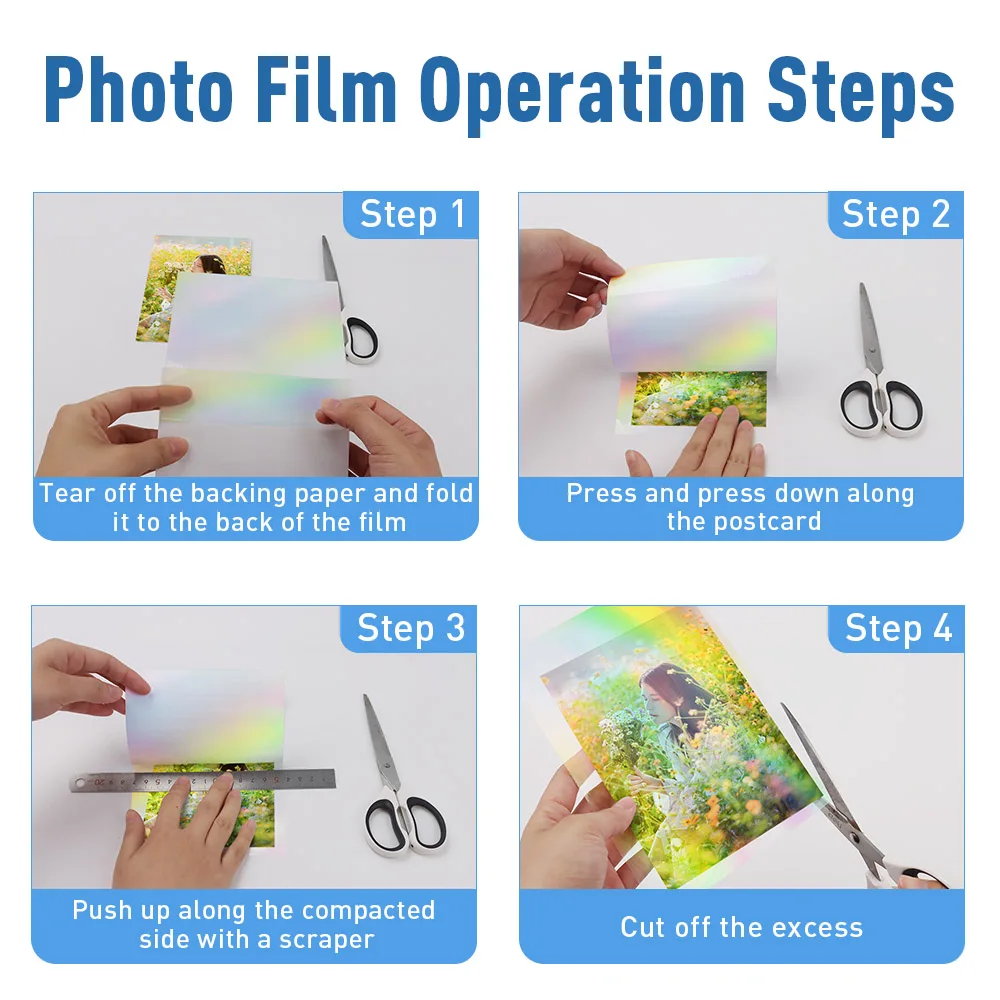 Photo Film Operation Steps

Step 1

Tear off the backing paper and fold it to the back of the film

Step 2

Press and press down along the postcard

Step 3

Push up along the compacted side with a scraper

Step 4

Cut off the excess