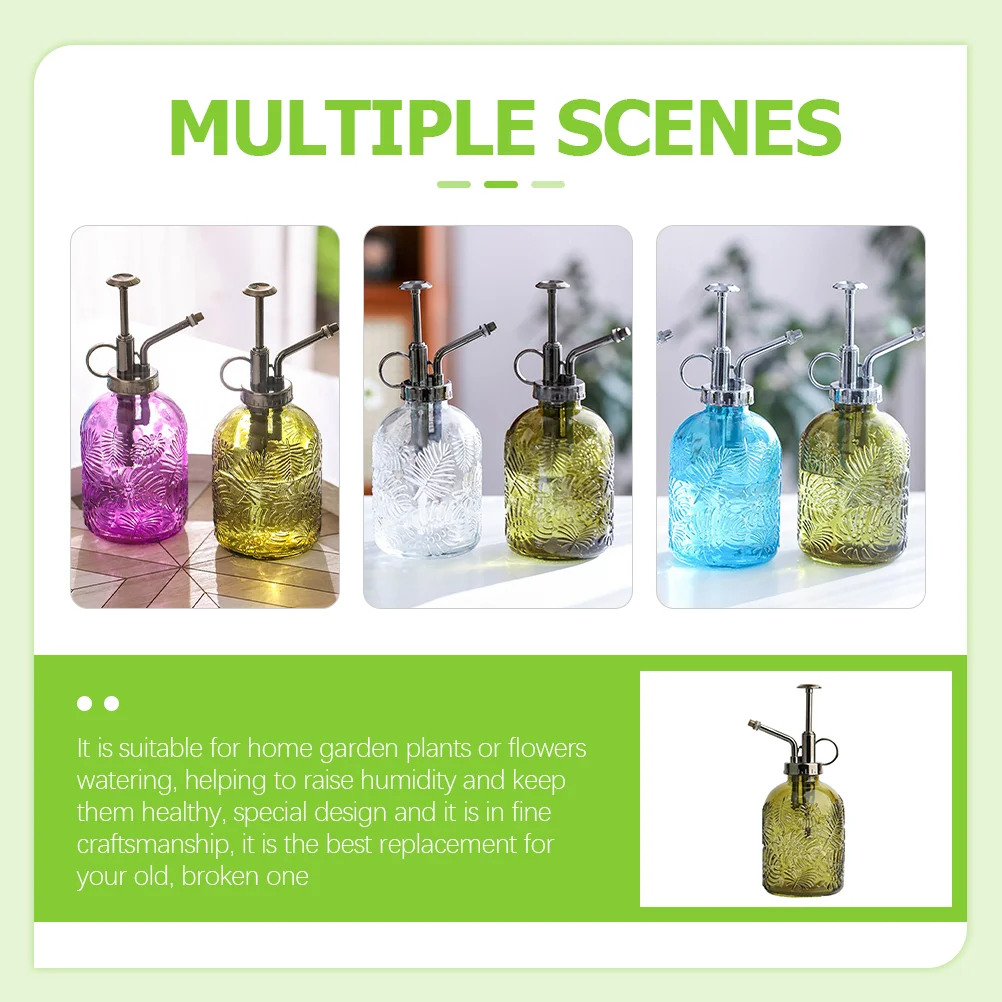 MULTIPLE SCENES

It is suitable for home garden plants or flowers watering, helping to raise humidity and keep them healthy, special design and it is in fine craftsmanship, it is the best replacement for your old, broken one