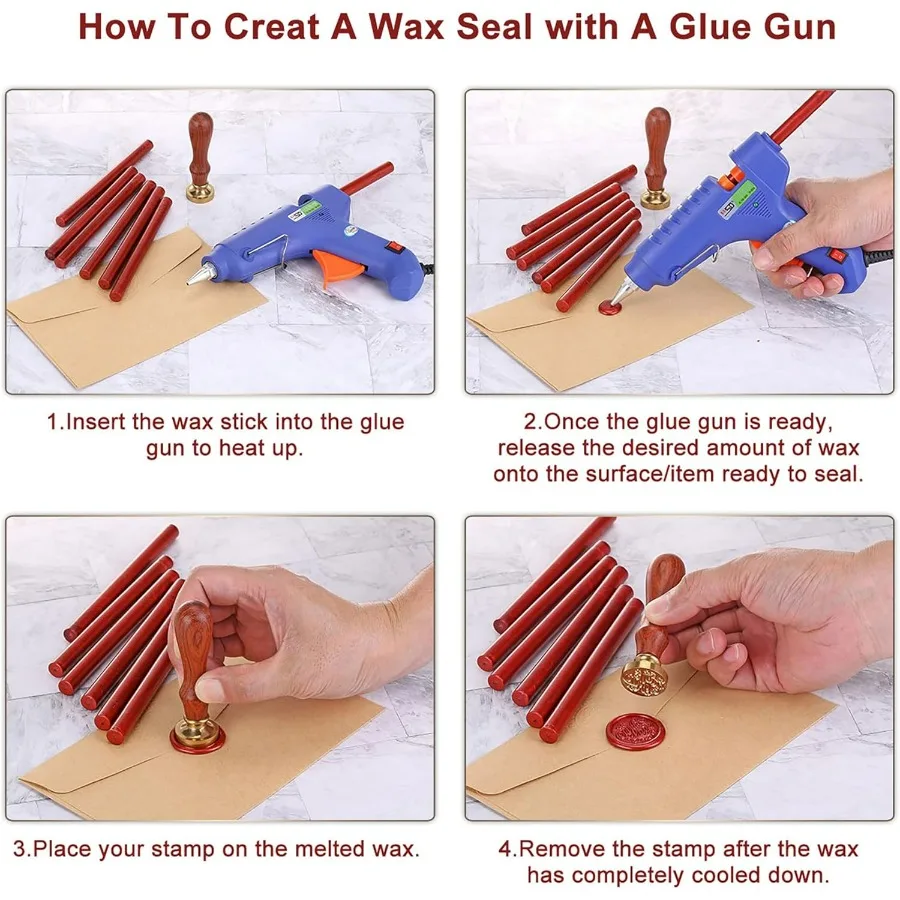 How To Creat A Wax Seal with A Glue Gun

1.Insert the wax stick into the glue gun to heat up.

2.Once the glue gun is ready, release the desired amount of wax onto the surface/item ready to seal.

3.Place your stamp on the melted wax.

4.Remove the stamp after the wax has completely cooled down.