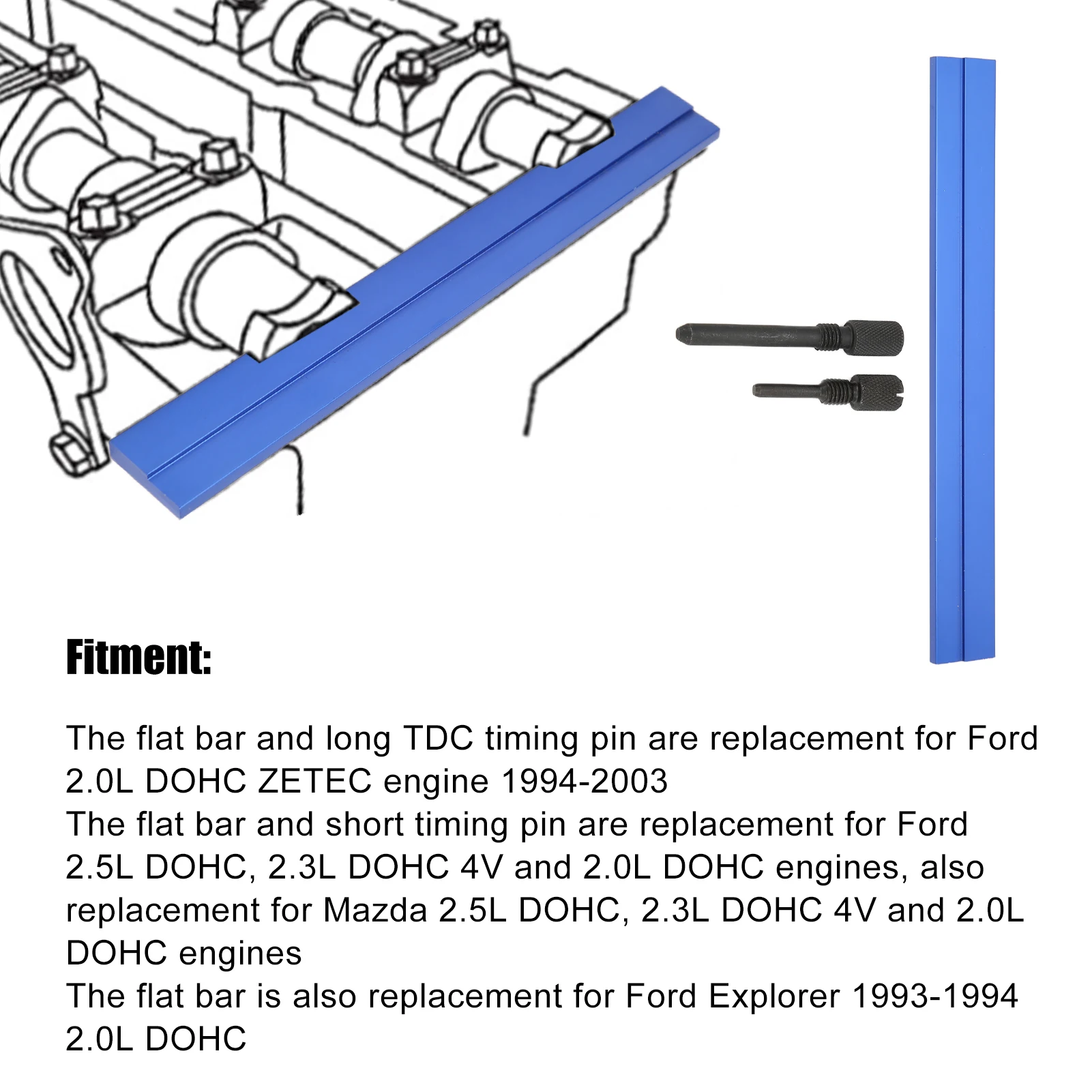 Fitment:

The flat bar and long TDC timing pin are replacement for Ford 2.0L DOHC ZETEC engine 1994-2003
The flat bar and short timing pin are replacement for Ford 2.5L DOHC, 2.3L DOHC 4V and 2.0L DOHC engines, also replacement for Mazda 2.5L DOHC, 2.3L DOHC 4V and 2.0L DOHC engines
The flat bar is also replacement for Ford Explorer 1993-1994 2.0L DOHC