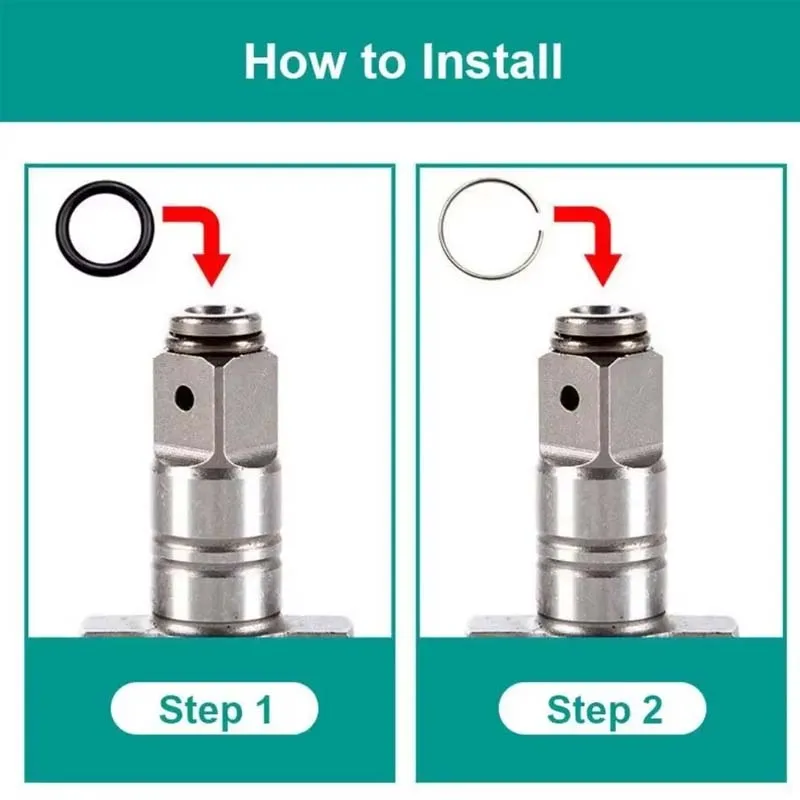 How to Install

Step 1

Step 2