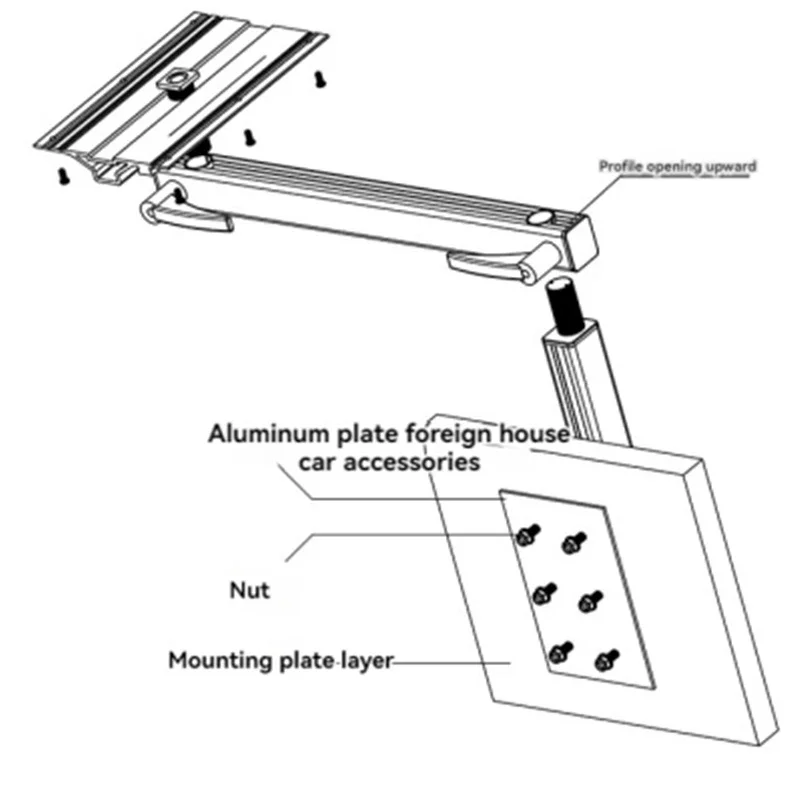 Profile opening upward

Aluminum plate foreign house car accessories

Nut

Mounting plate layer